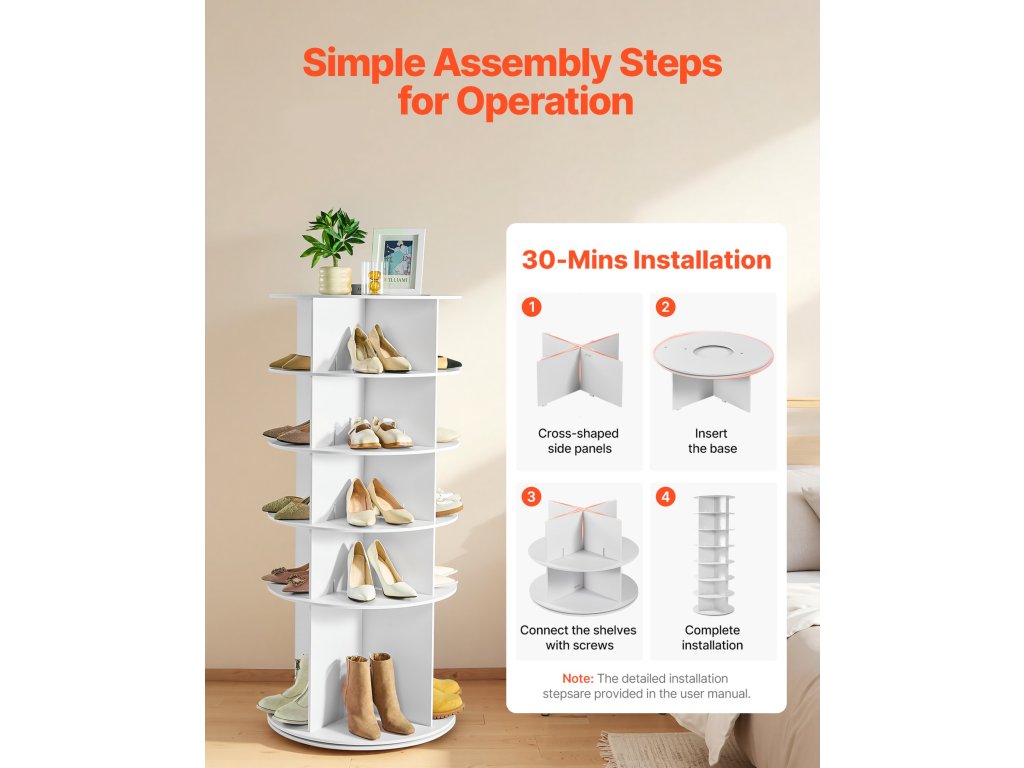 Simple Assembly Steps for Operation

30-Mins Installation

1
Cross-shaped side panels

2
Insert the base

3
Connect the shelves with screws

4
Complete installation

Note: The detailed installation stepsare provided in the user manual.