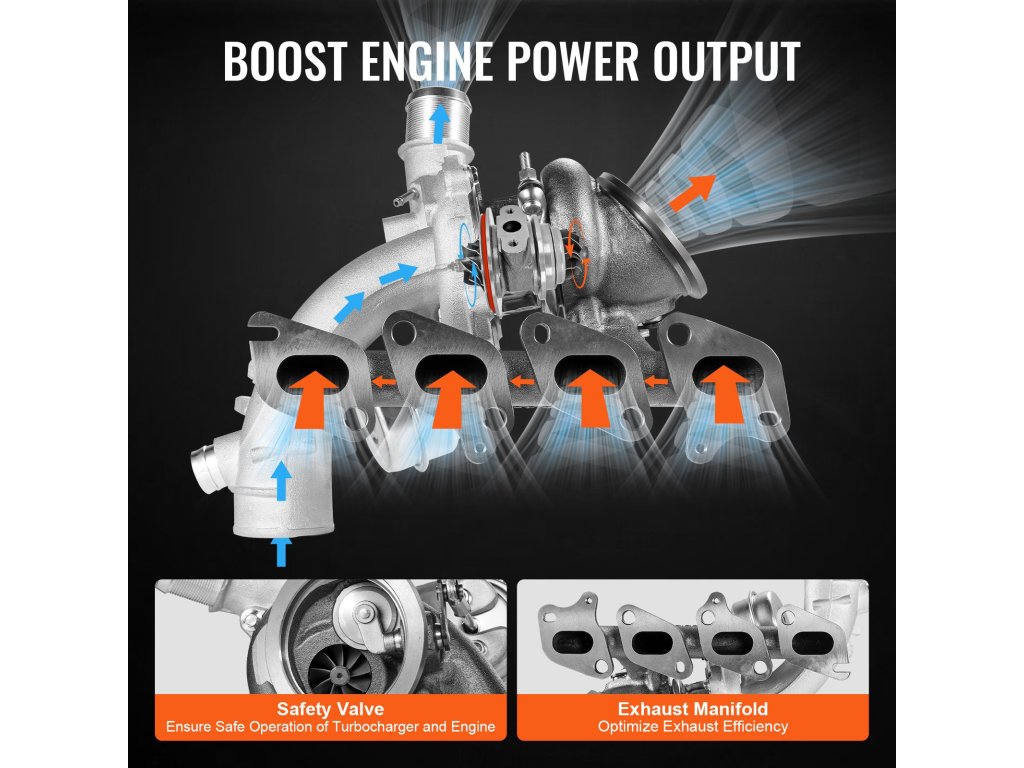 BOOST ENGINE POWER OUTPUT

Safety Valve
Ensure Safe Operation of Turbocharger and Engine

Exhaust Manifold
Optimize Exhaust Efficiency