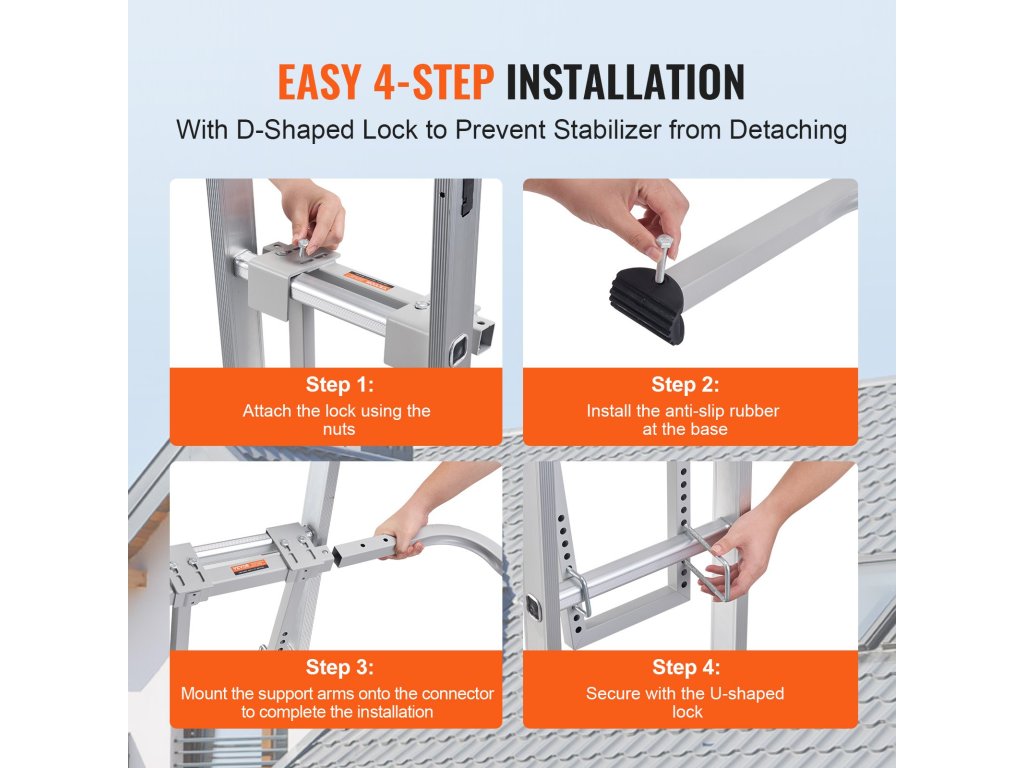 EASY 4-STEP INSTALLATION
With D-Shaped Lock to Prevent Stabilizer from Detaching

Step 1:
Attach the lock using the nuts

Step 2:
Install the anti-slip rubber at the base

Step 3:
Mount the support arms onto the connector to complete the installation

Step 4:
Secure with the U-shaped lock