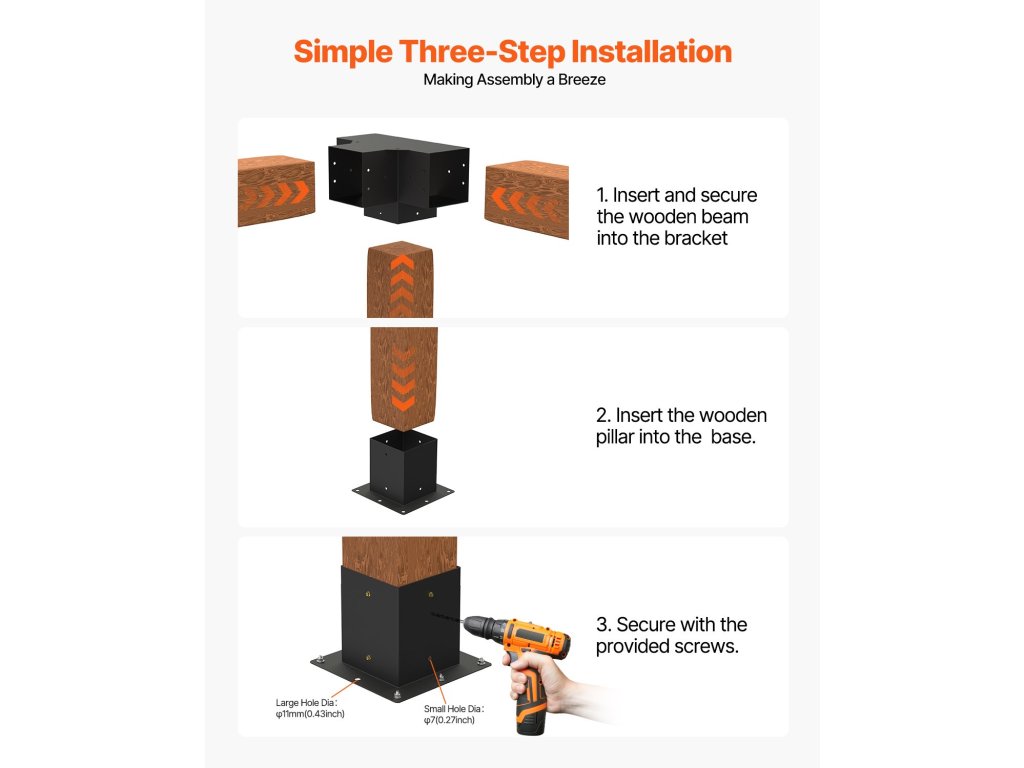 Simple Three-Step Installation

Making Assembly a Breeze

1. Insert and secure the wooden beam into the bracket

2. Insert the wooden pillar into the base.

3. Secure with the provided screws.

Large Hole Dia: φ11mm(0.43inch)

Small Hole Dia: φ7(0.27inch)