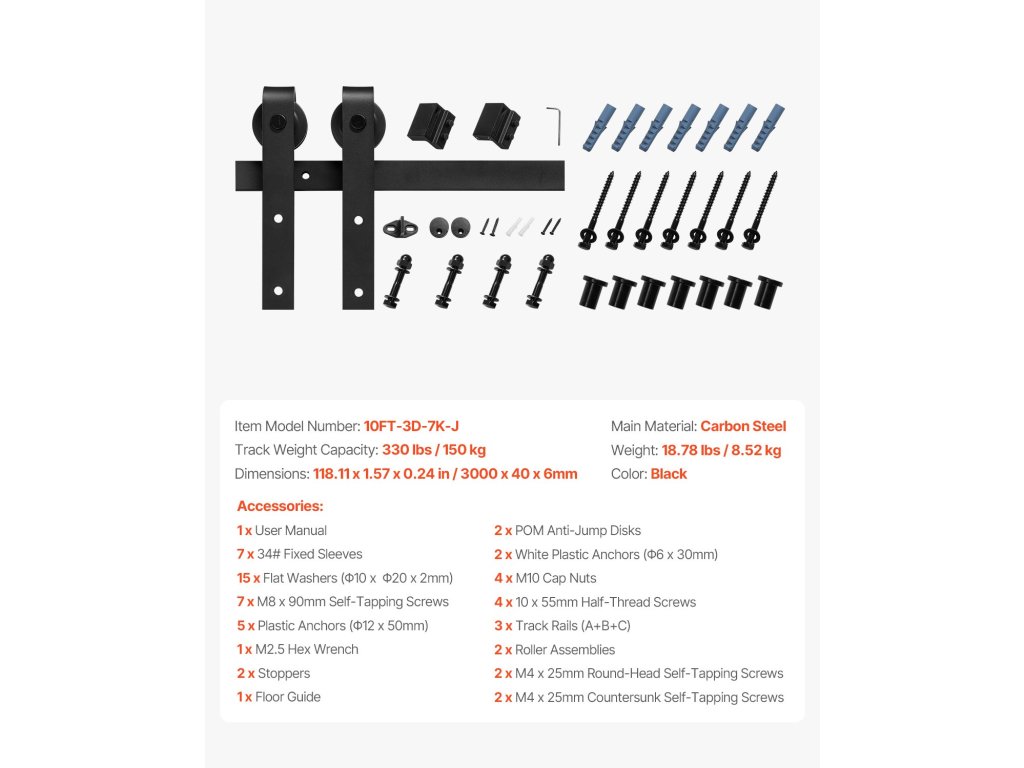 Item Model Number: 10FT-3D-7K-J
Track Weight Capacity: 330 lbs / 150 kg
Dimensions: 118.11 x 1.57 x 0.24 in / 3000 x 40 x 6mm

Main Material: Carbon Steel
Weight: 18.78 lbs / 8.52 kg
Color: Black

Accessories:
1 x User Manual
7 x 34# Fixed Sleeves
15 x Flat Washers (Φ10 x Φ20 x 2mm)
7 x M8 x 90mm Self-Tapping Screws
5 x Plastic Anchors (Φ12 x 50mm)
1 x M2.5 Hex Wrench
2 x Stoppers
1 x Floor Guide

2 x POM Anti-Jump Disks
2 x White Plastic Anchors (Φ6 x 30mm)
4 x M10 Cap Nuts
4 x 10 x 55mm Half-Thread Screws
3 x Track Rails (A+B+C)
2 x Roller Assemblies
2 x M4 x 25mm Round-Head Self-Tapping Screws
2 x M4 x 25mm Countersunk Self-Tapping Screws