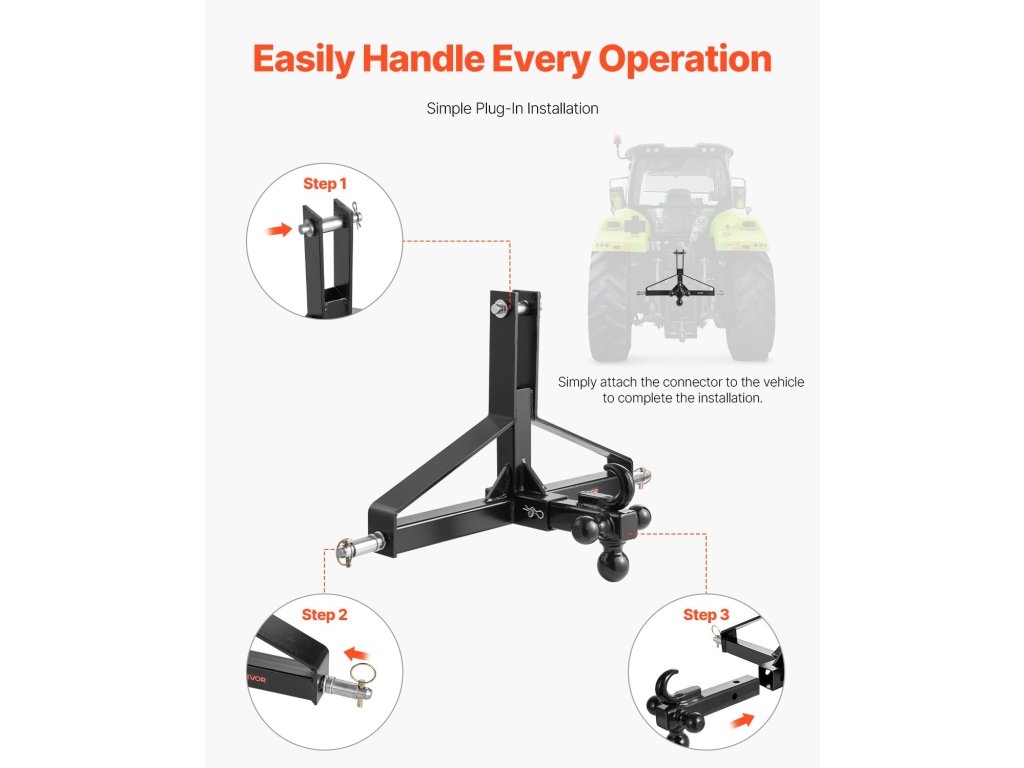 Easily Handle Every Operation

Simple Plug-In Installation

Step 1

Simply attach the connector to the vehicle to complete the installation.

Step 2

EVOR

Step 3