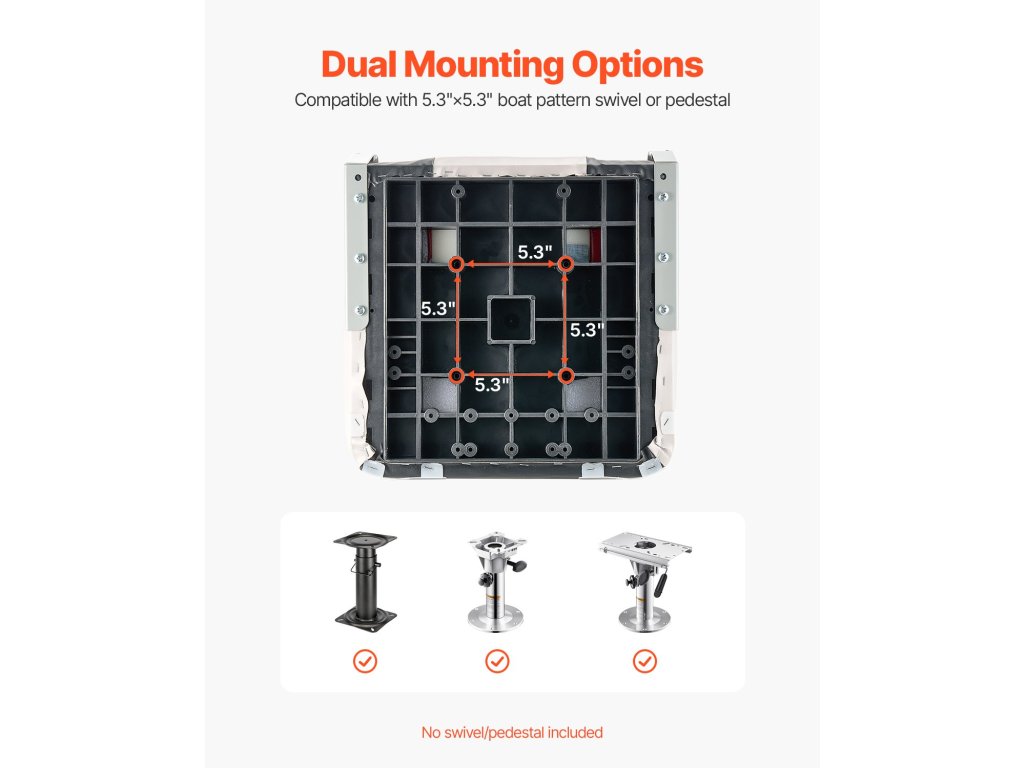 Dual Mounting Options

Compatible with 5.3"×5.3" boat pattern swivel or pedestal

5.3"

5.3"

5.3"

5.3"

No swivel/pedestal included