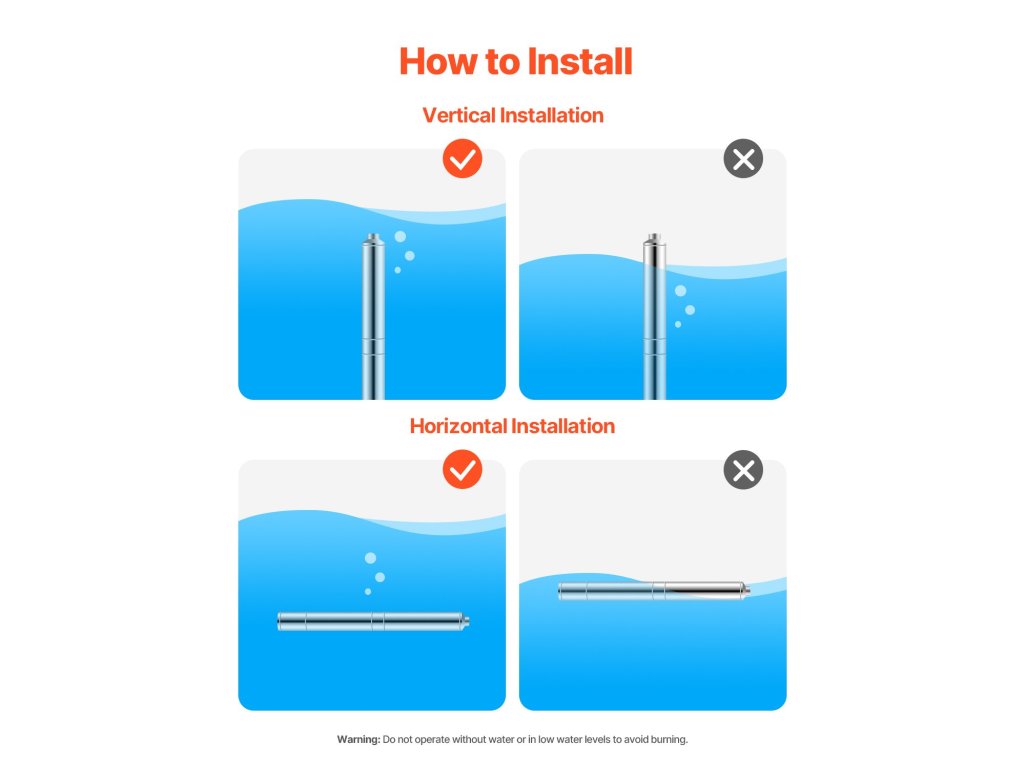 How to Install

Vertical Installation

Horizontal Installation

Warning: Do not operate without water or in low water levels to avoid burning.