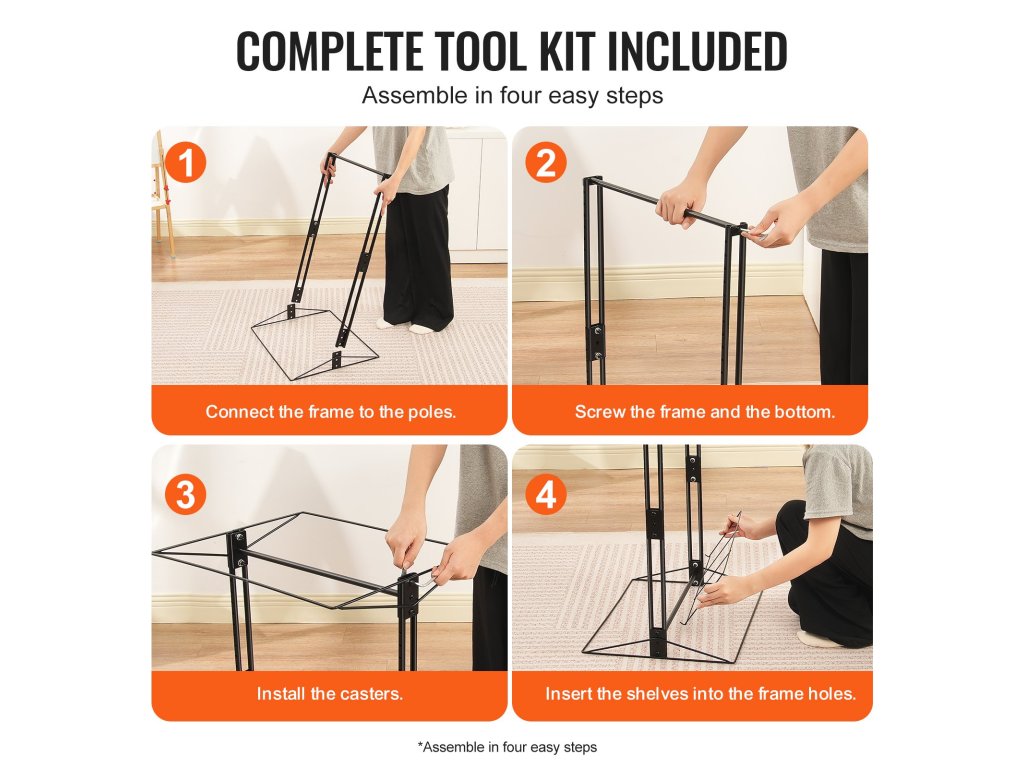 COMPLETE TOOL KIT INCLUDED
Assemble in four easy steps

1
Connect the frame to the poles.

2
Screw the frame and the bottom.

3
Install the casters.

4
Insert the shelves into the frame holes.

*Assemble in four easy steps