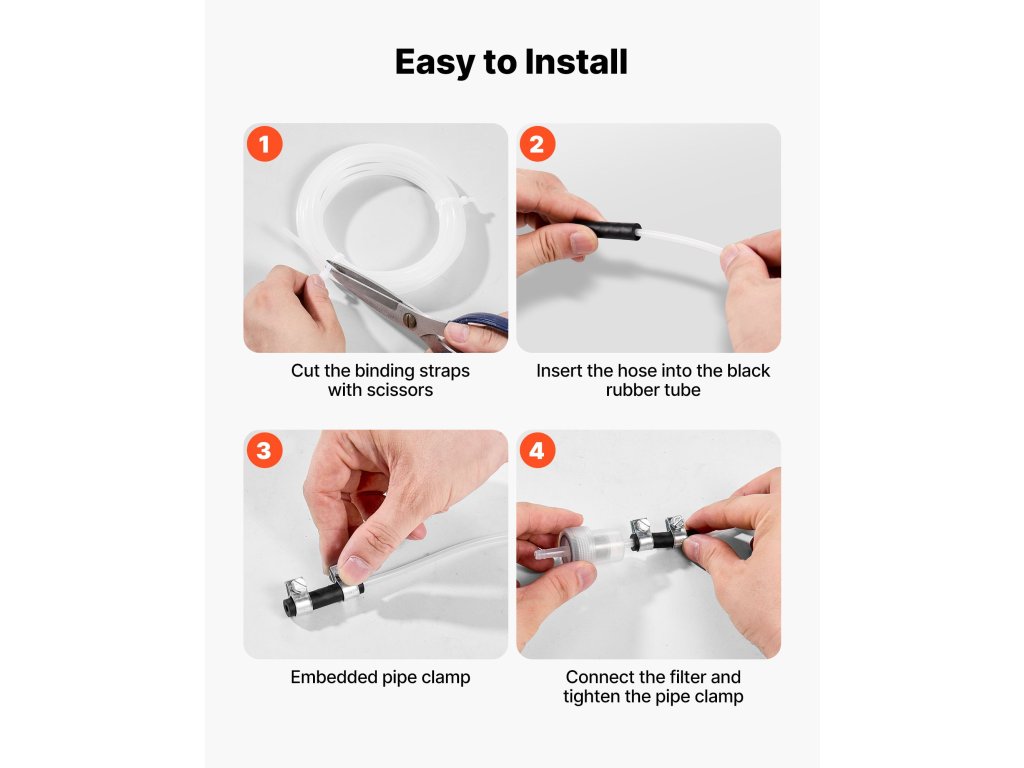 Easy to Install

1

Cut the binding straps with scissors

2

Insert the hose into the black rubber tube

3

Embedded pipe clamp

4

Connect the filter and tighten the pipe clamp