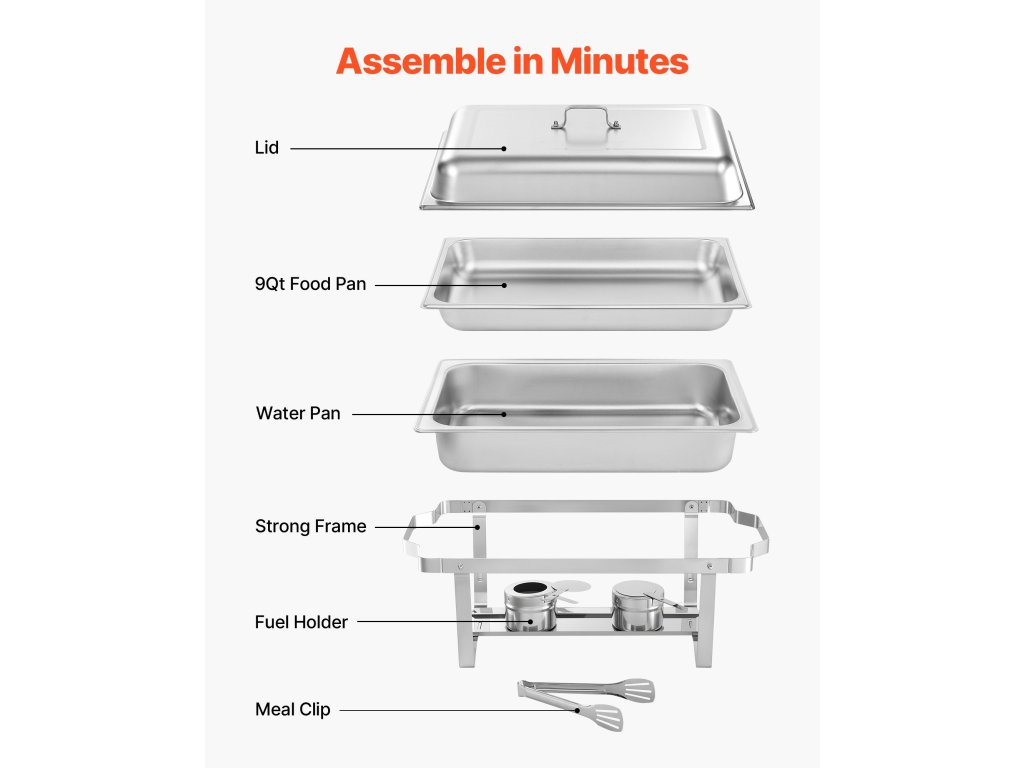 Assemble in Minutes

Lid

9Qt Food Pan

Water Pan

Strong Frame

Fuel Holder

Meal Clip