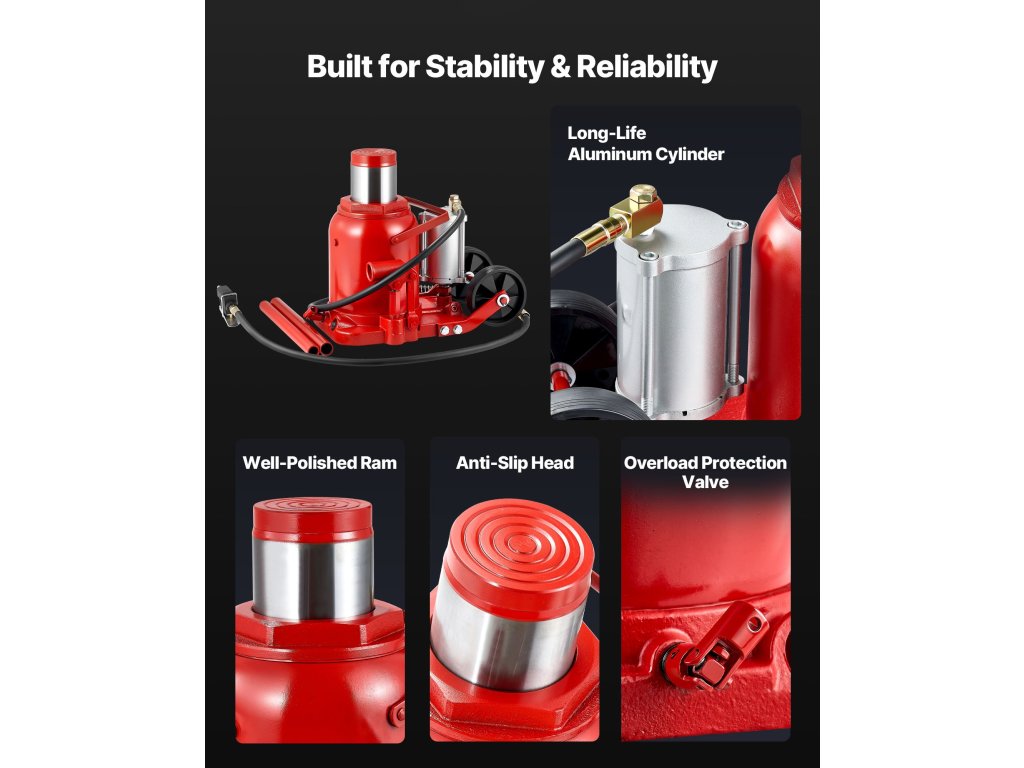 Built for Stability & Reliability

Long-Life Aluminum Cylinder

Well-Polished Ram

Anti-Slip Head

Overload Protection Valve