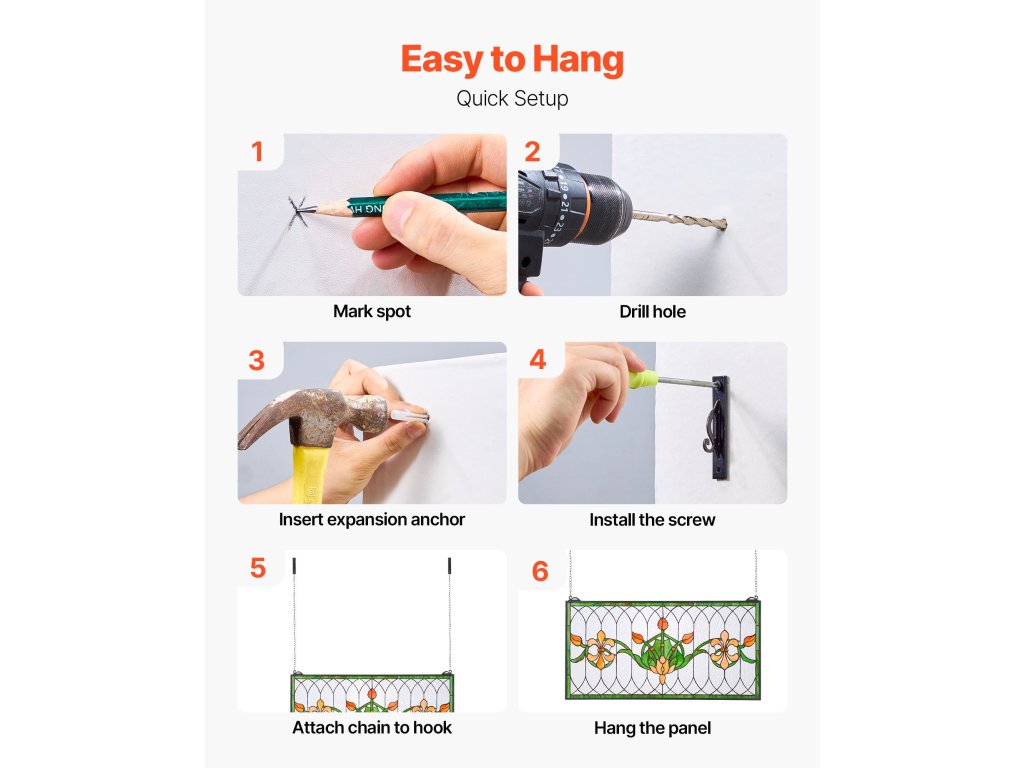 Easy to Hang
Quick Setup

1
Mark spot

2
Drill hole

3
Insert expansion anchor

4
Install the screw

5
Attach chain to hook

6
Hang the panel