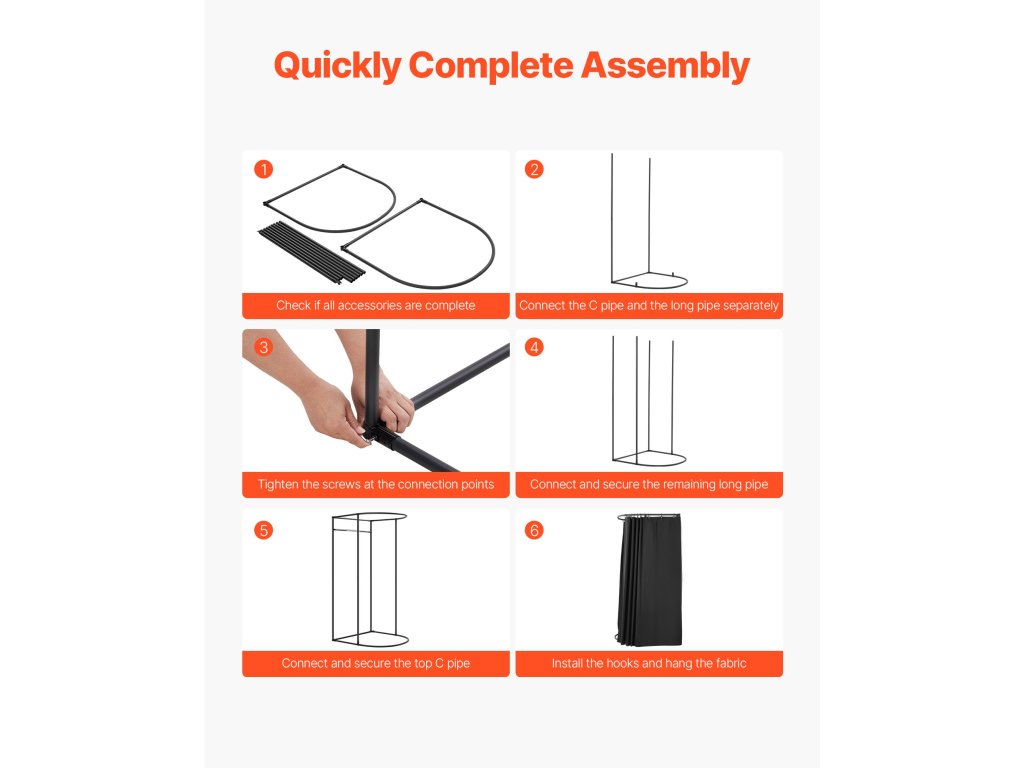 Quickly Complete Assembly

1
Check if all accessories are complete

2
Connect the C pipe and the long pipe separately

3
Tighten the screws at the connection points

4
Connect and secure the remaining long pipe

5
Connect and secure the top C pipe

6
Install the hooks and hang the fabric