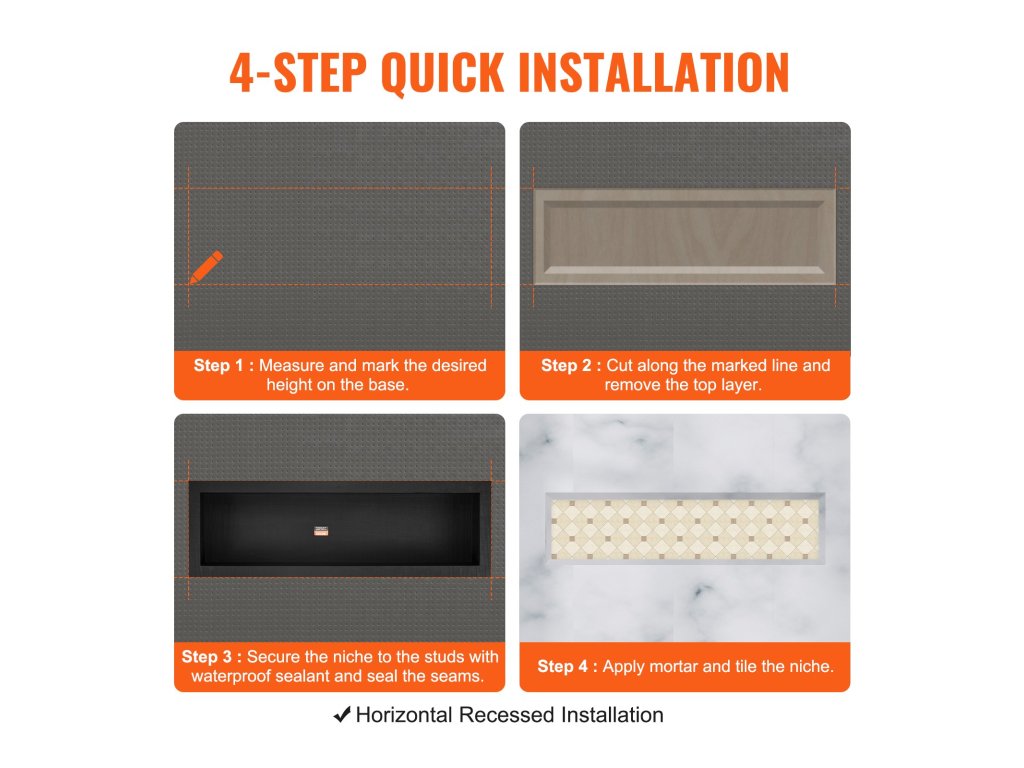 4-STEP QUICK INSTALLATION

Step 1 : Measure and mark the desired height on the base.

Step 2 : Cut along the marked line and remove the top layer.

Step 3 : Secure the niche to the studs with waterproof sealant and seal the seams.

Step 4 : Apply mortar and tile the niche.

✔ Horizontal Recessed Installation