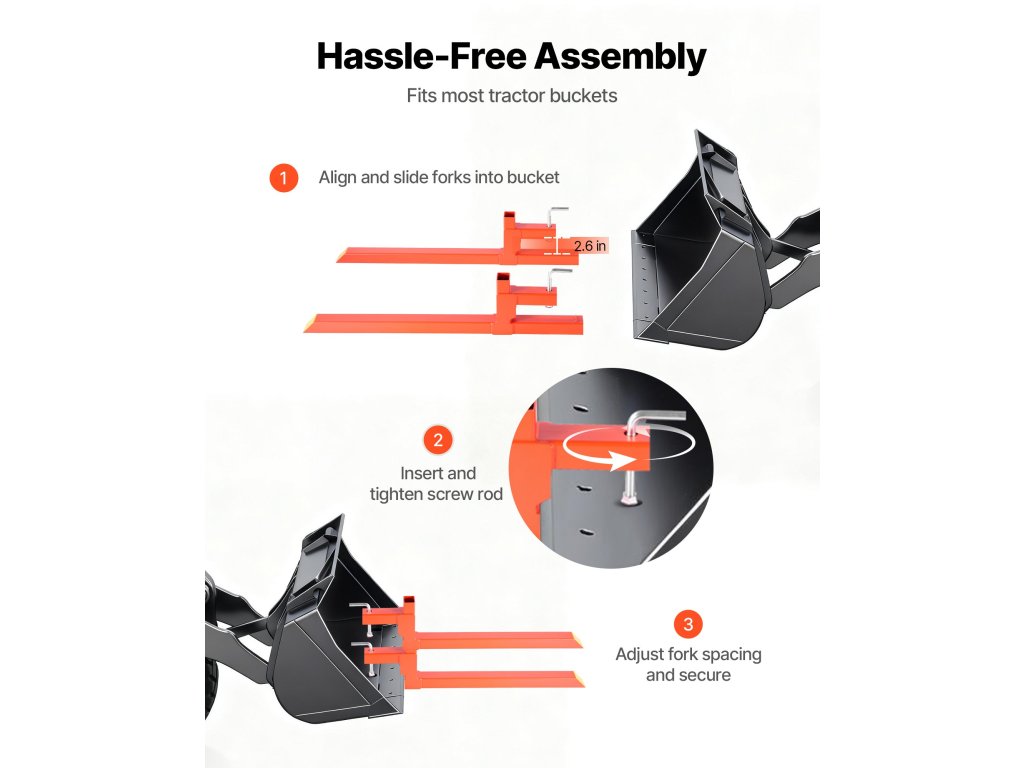 Hassle-Free Assembly

Fits most tractor buckets

1 Align and slide forks into bucket

2.6 in

2 Insert and tighten screw rod

3 Adjust fork spacing and secure