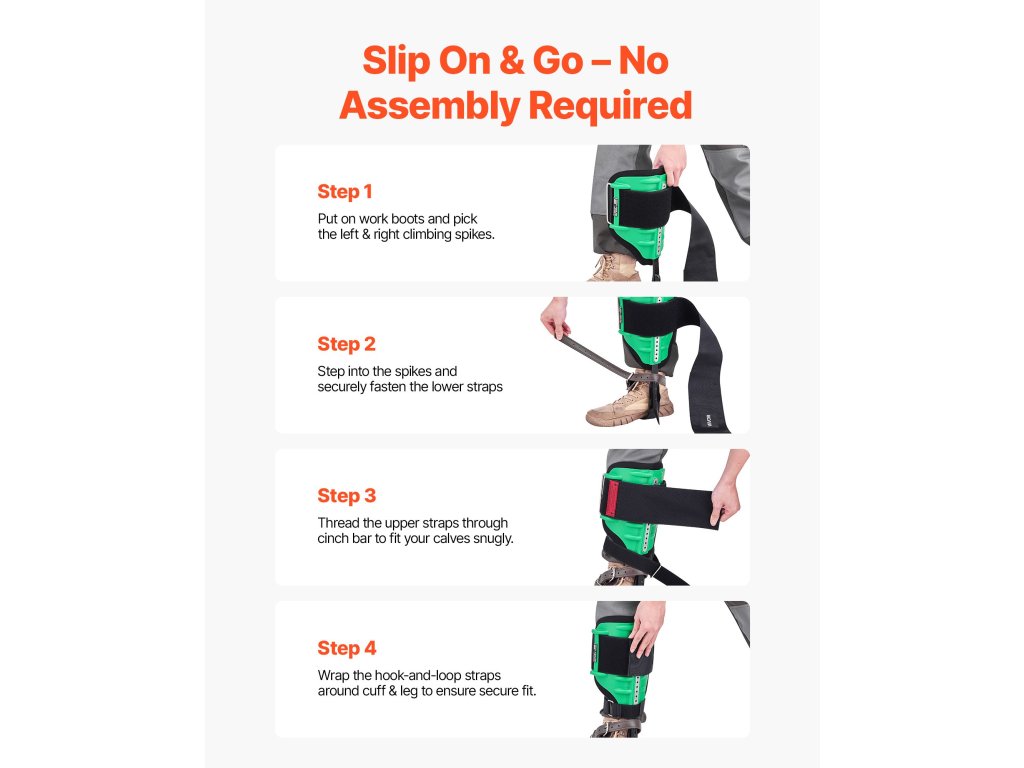 Slip On & Go – No Assembly Required

Step 1

Put on work boots and pick the left & right climbing spikes.

Step 2

Step into the spikes and securely fasten the lower straps

Step 3

Thread the upper straps through cinch bar to fit your calves snugly.

Step 4

Wrap the hook-and-loop straps around cuff & leg to ensure secure fit.