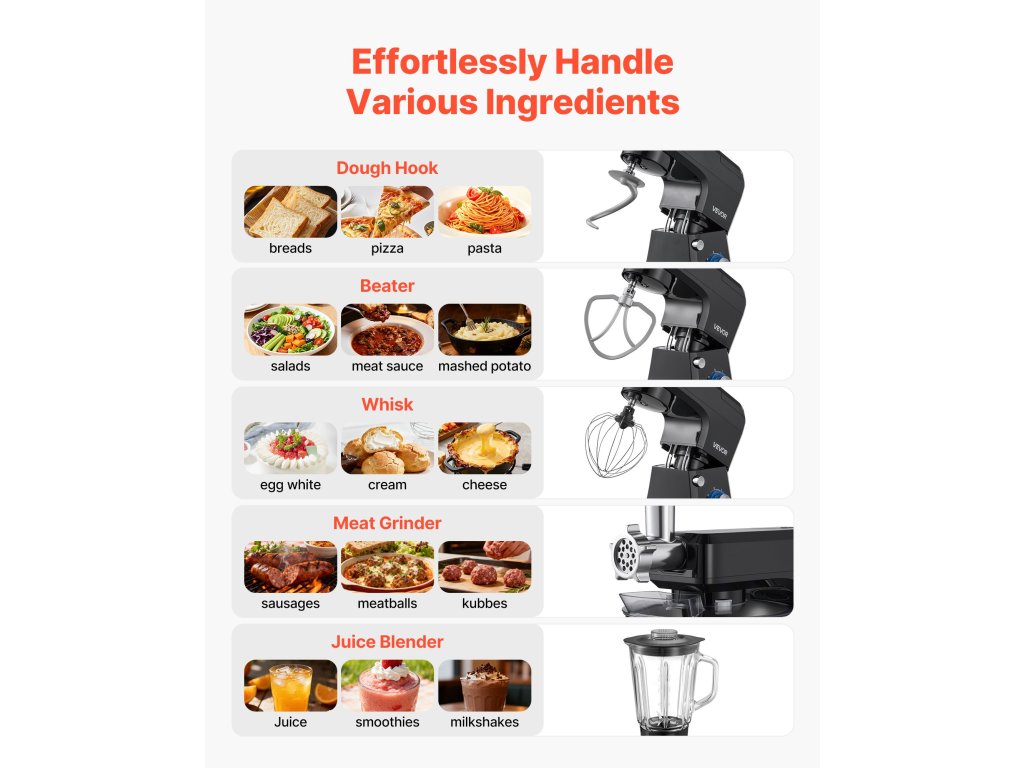 Effortlessly Handle Various Ingredients

Dough Hook
breads
pizza
pasta

VEVOR

Beater
salads
meat sauce
mashed potato

VEVOR

Whisk
egg white
cream
cheese

VEVOR

Meat Grinder
sausages
meatballs
kubbes

Juice Blender
Juice
smoothies
milkshakes