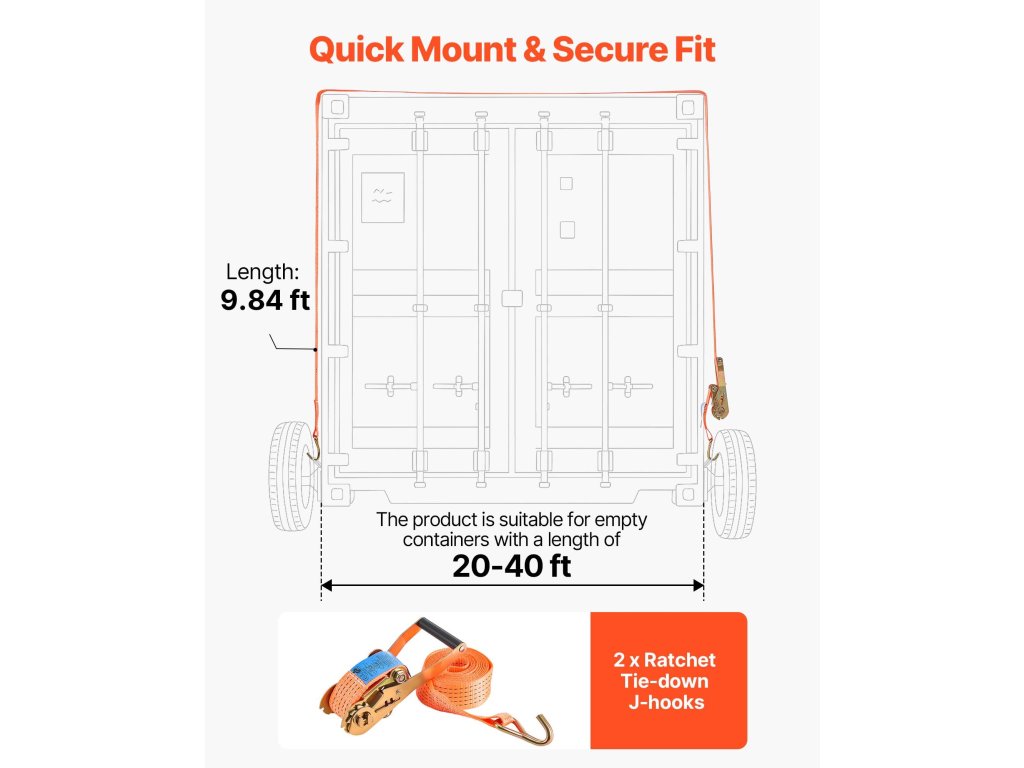 Quick Mount & Secure Fit

Length:
9.84 ft

The product is suitable for empty containers with a length of
20-40 ft

2 x Ratchet Tie-down J-hooks