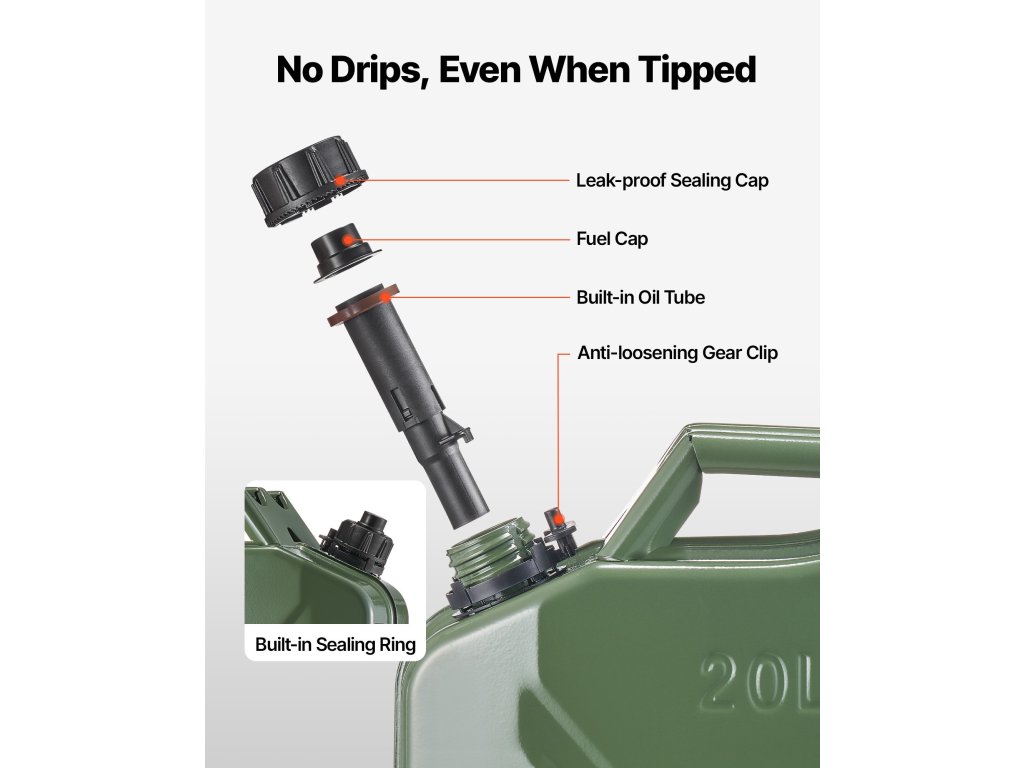 No Drips, Even When Tipped

Leak-proof Sealing Cap

Fuel Cap

Built-in Oil Tube

Anti-loosening Gear Clip

Built-in Sealing Ring

20L