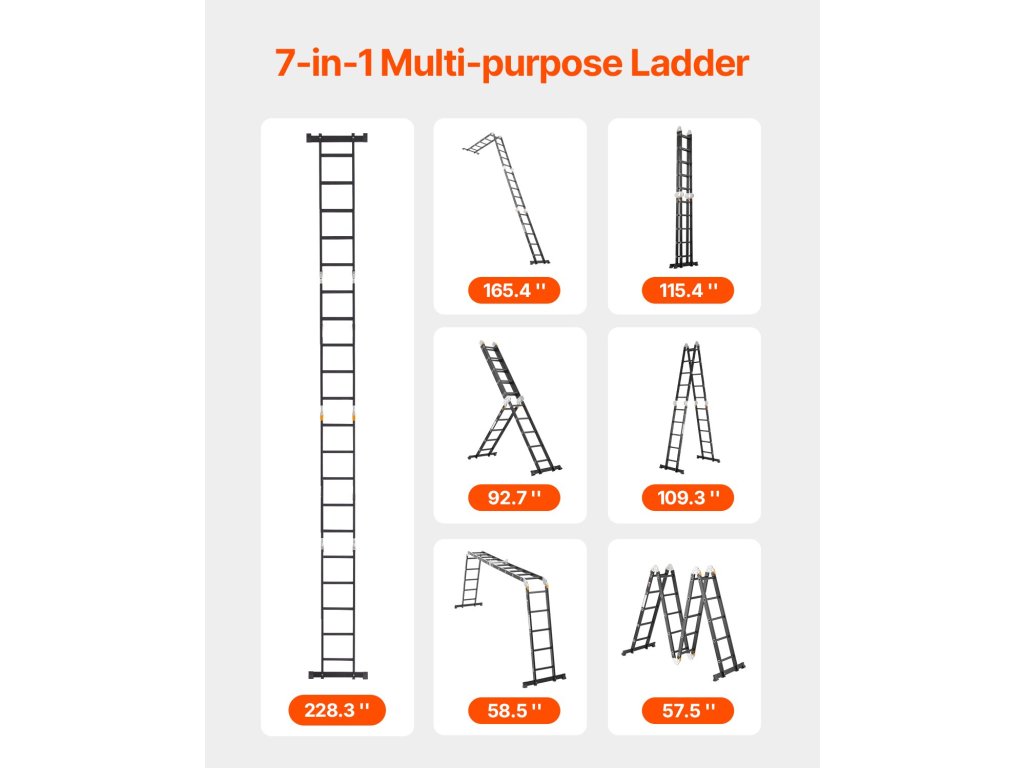 7-in-1 Multi-purpose Ladder

228.3 ''

165.4 ''

115.4 ''

92.7 ''

109.3 ''

58.5 ''

57.5 ''