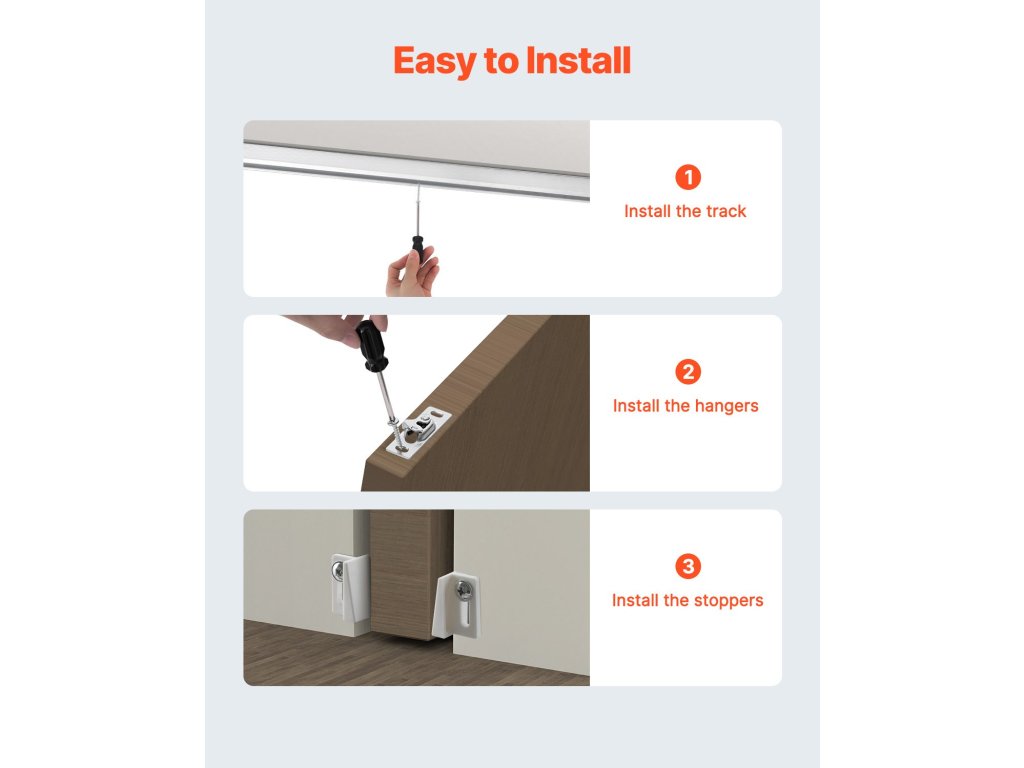 Easy to Install

1
Install the track

2
Install the hangers

3
Install the stoppers