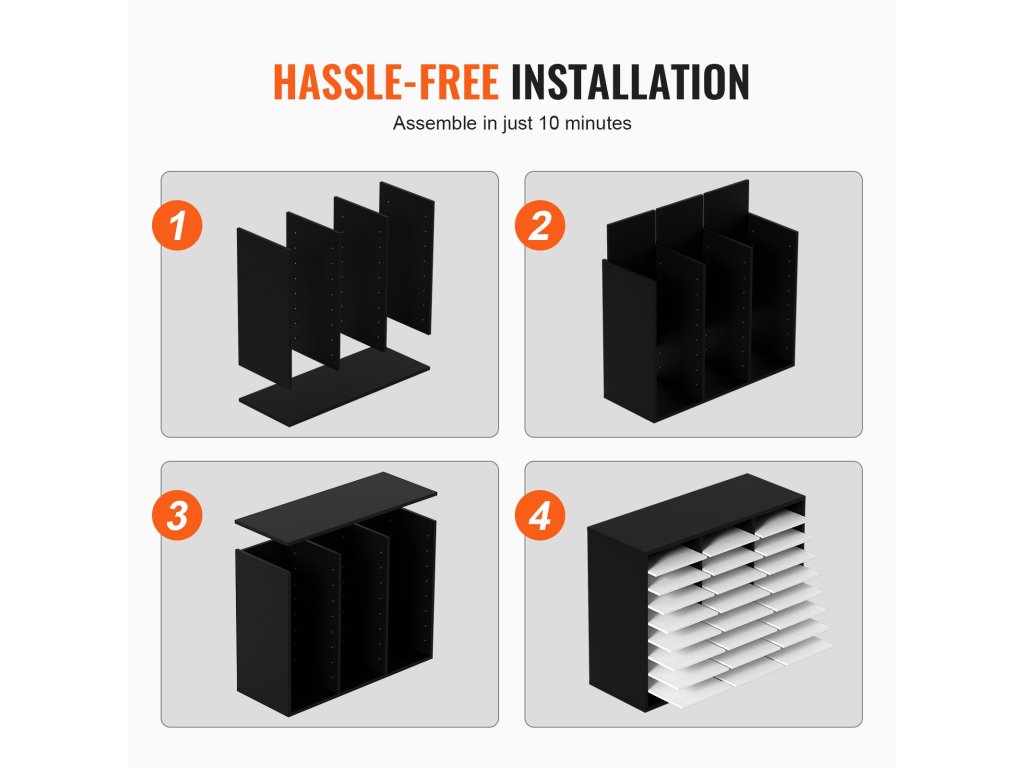 HASSLE-FREE INSTALLATION
Assemble in just 10 minutes

1

2

3

4