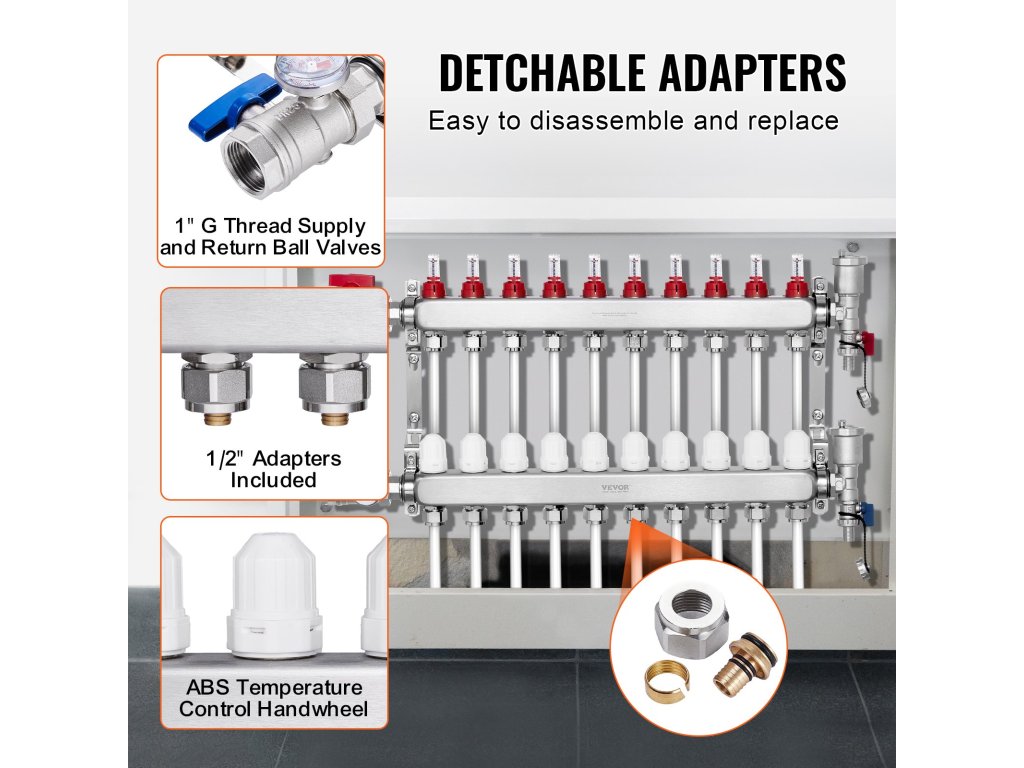 DETCHABLE ADAPTERS
Easy to disassemble and replace

1" G Thread Supply and Return Ball Valves

1/2" Adapters Included

ABS Temperature Control Handwheel

VEVOR