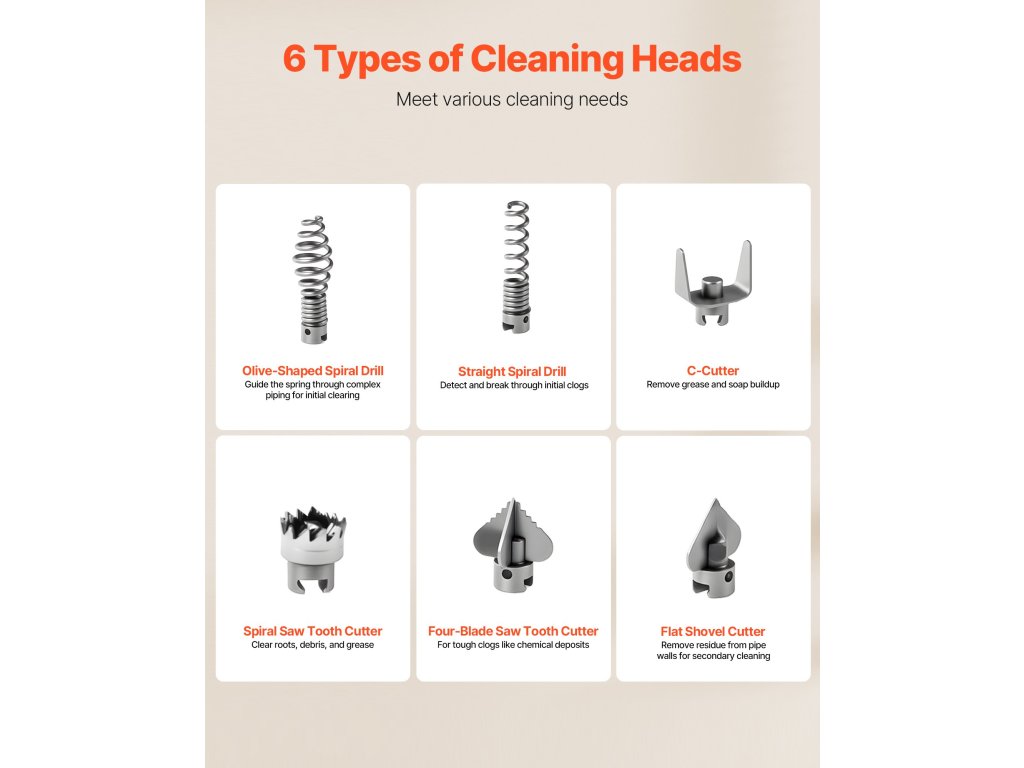 6 Types of Cleaning Heads

Meet various cleaning needs

Olive-Shaped Spiral Drill
Guide the spring through complex piping for initial clearing

Straight Spiral Drill
Detect and break through initial clogs

C-Cutter
Remove grease and soap buildup

Spiral Saw Tooth Cutter
Clear roots, debris, and grease

Four-Blade Saw Tooth Cutter
For tough clogs like chemical deposits

Flat Shovel Cutter
Remove residue from pipe walls for secondary cleaning