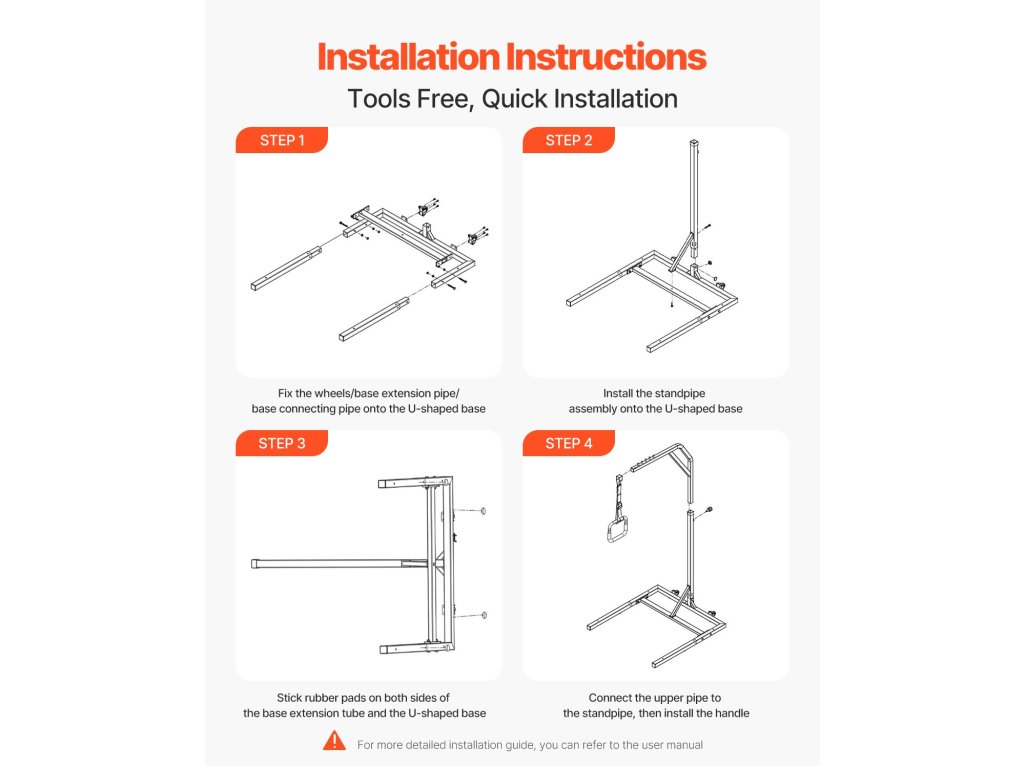 Installation Instructions

Tools Free, Quick Installation

STEP 1

Fix the wheels/base extension pipe/ base connecting pipe onto the U-shaped base

STEP 2

Install the standpipe assembly onto the U-shaped base

STEP 3

Stick rubber pads on both sides of the base extension tube and the U-shaped base

STEP 4

Connect the upper pipe to the standpipe, then install the handle

For more detailed installation guide, you can refer to the user manual