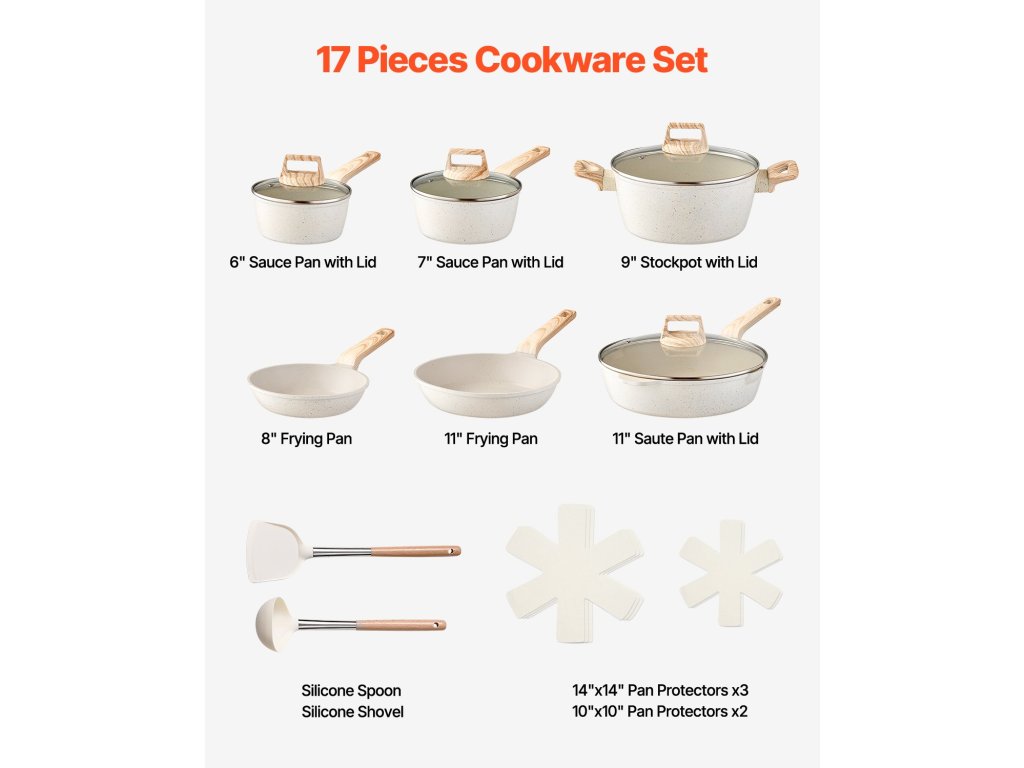 17 Pieces Cookware Set

6" Sauce Pan with Lid

7" Sauce Pan with Lid

9" Stockpot with Lid

8" Frying Pan

11" Frying Pan

11" Saute Pan with Lid

Silicone Spoon
Silicone Shovel

14"x14" Pan Protectors x3
10"x10" Pan Protectors x2