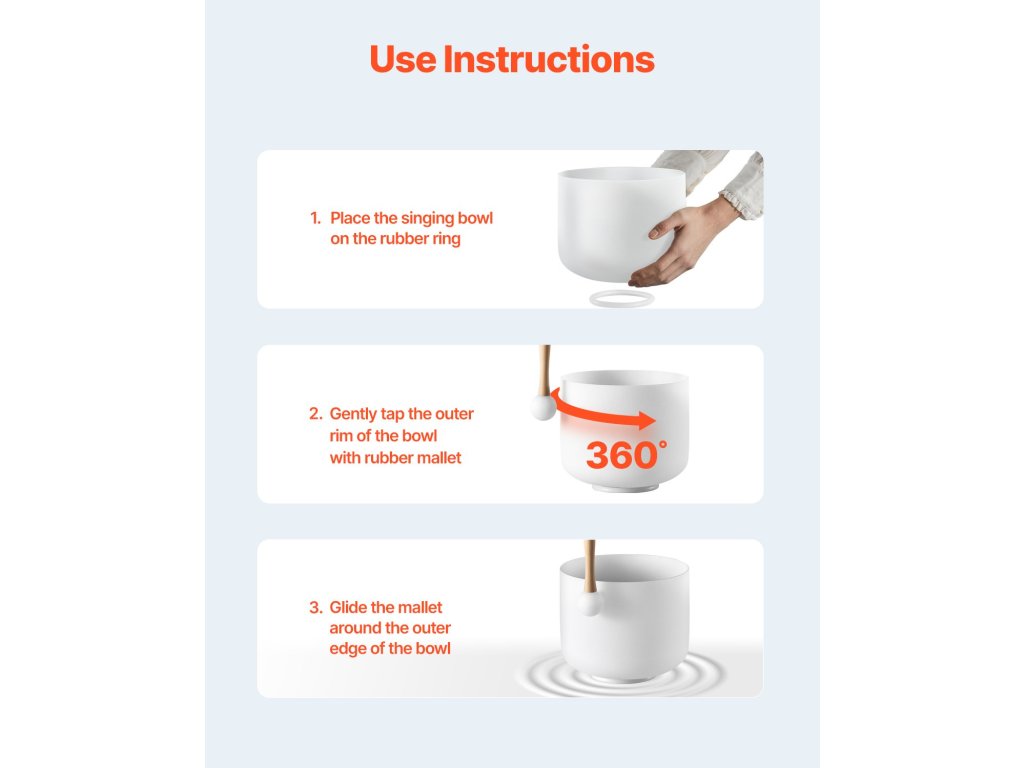 Use Instructions

1. Place the singing bowl on the rubber ring

2. Gently tap the outer rim of the bowl with rubber mallet

360°

3. Glide the mallet around the outer edge of the bowl