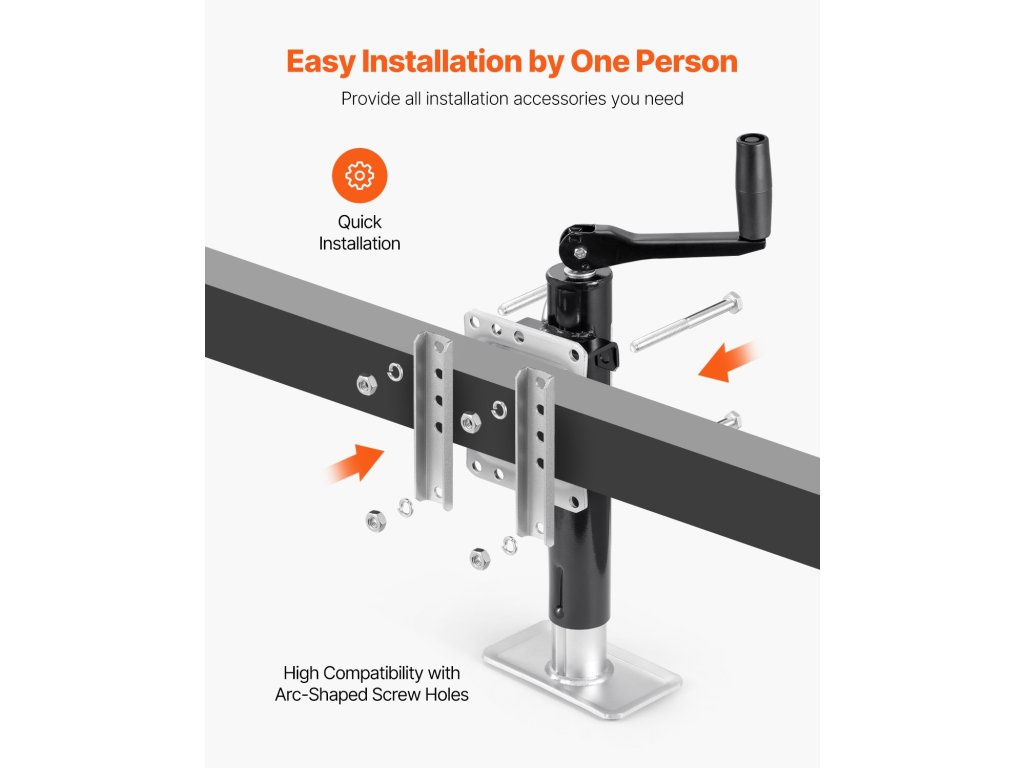 Easy Installation by One Person

Provide all installation accessories you need

Quick Installation

High Compatibility with Arc-Shaped Screw Holes