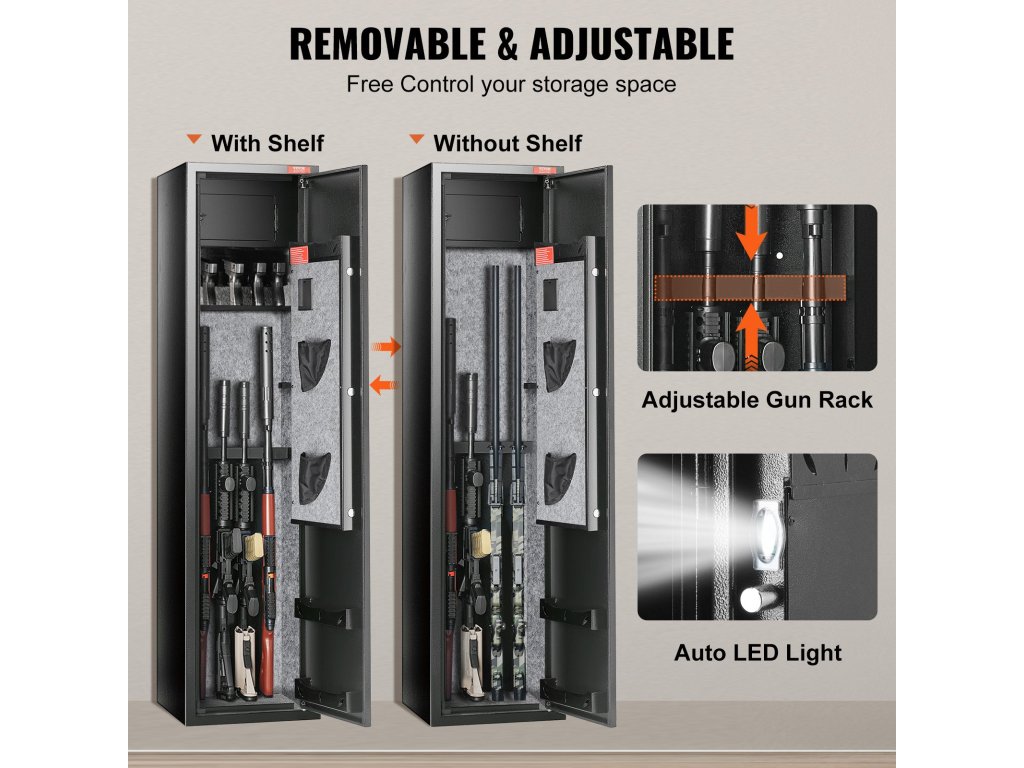 REMOVABLE & ADJUSTABLE
Free Control your storage space

With Shelf

Without Shelf

Adjustable Gun Rack

Auto LED Light