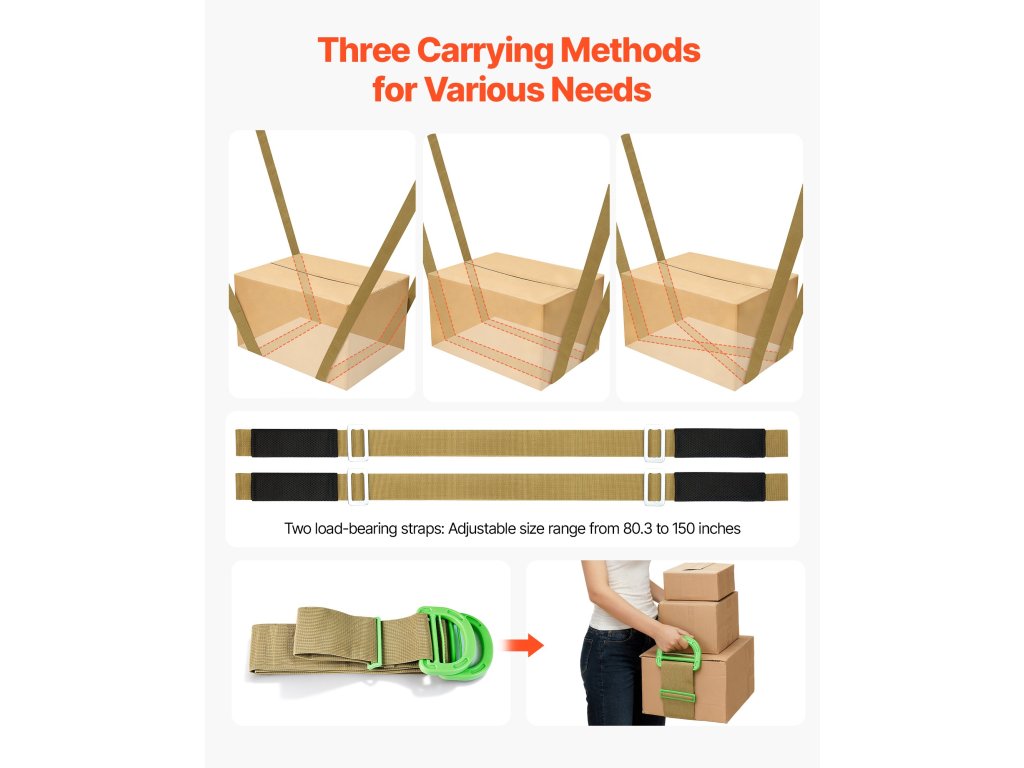 Three Carrying Methods for Various Needs

Two load-bearing straps: Adjustable size range from 80.3 to 150 inches