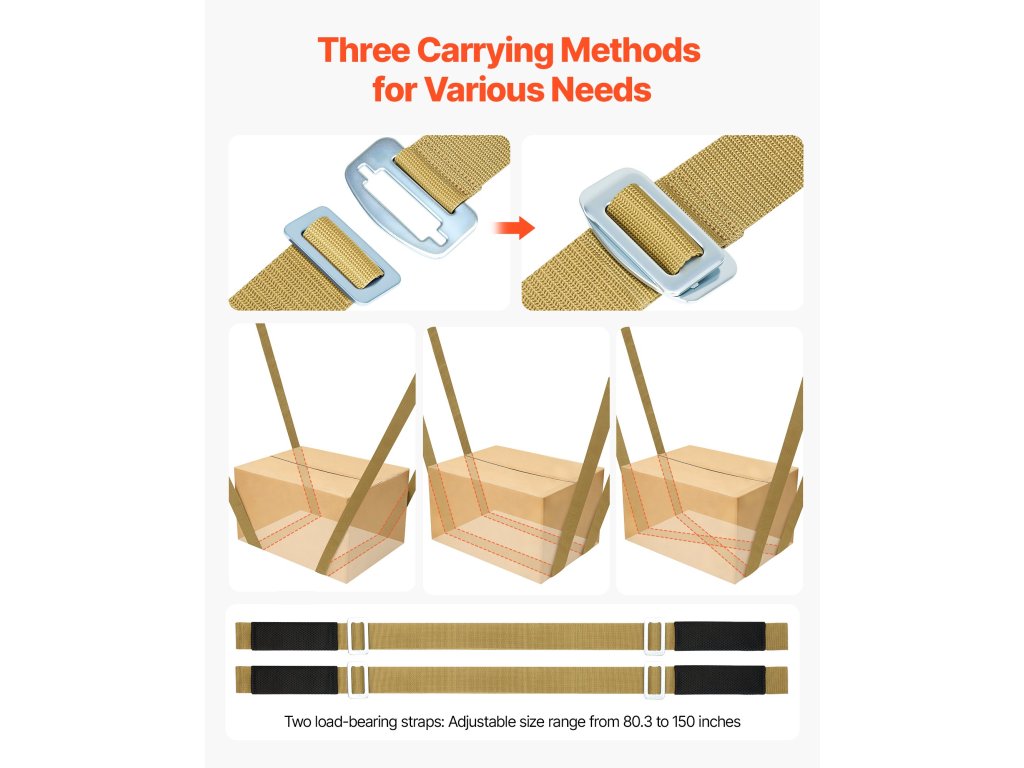 Three Carrying Methods for Various Needs

Two load-bearing straps: Adjustable size range from 80.3 to 150 inches