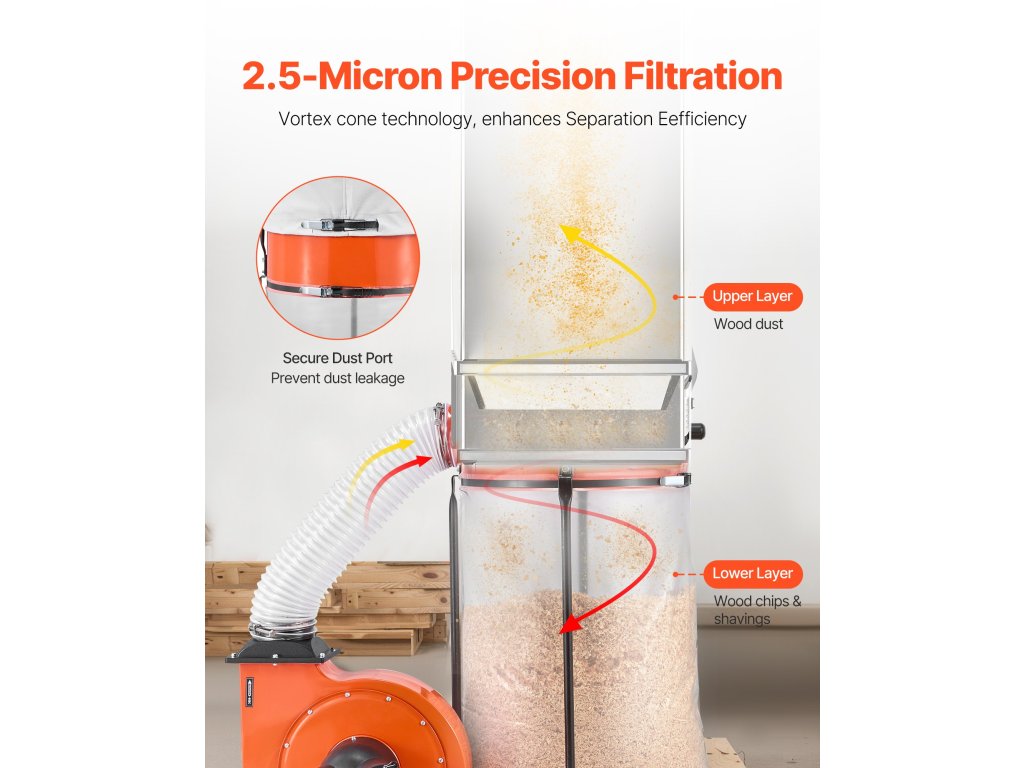 2.5-Micron Precision Filtration

Vortex cone technology, enhances Separation Eefficiency

Secure Dust Port
Prevent dust leakage

Upper Layer
Wood dust

Lower Layer
Wood chips & shavings