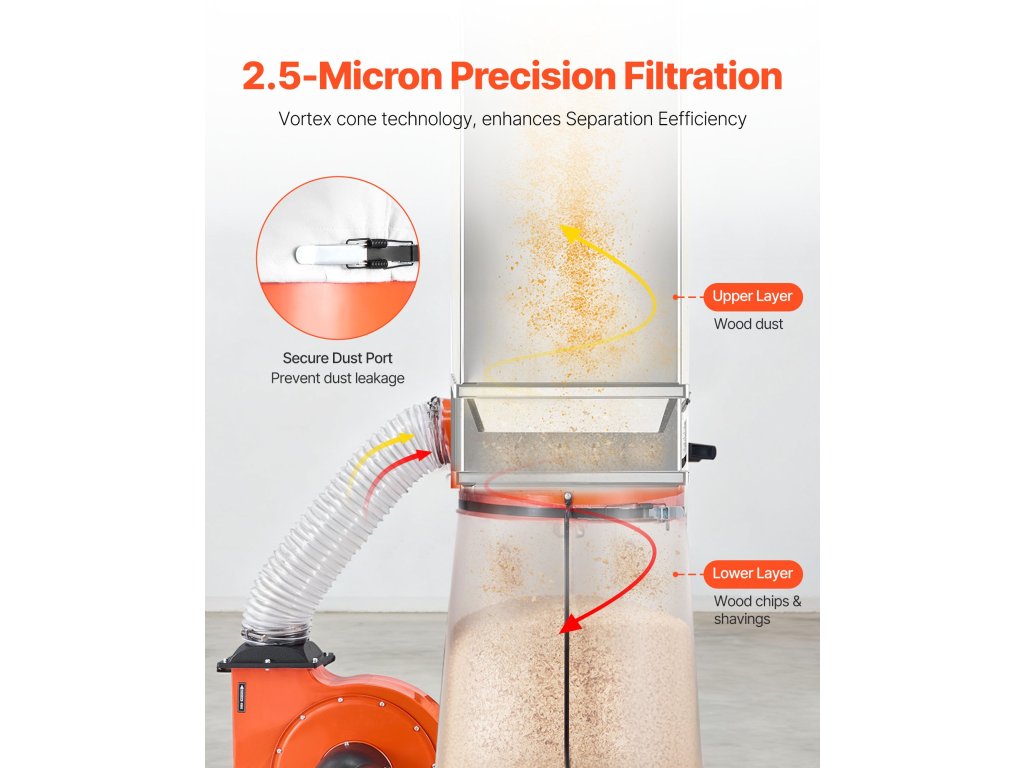 2.5-Micron Precision Filtration

Vortex cone technology, enhances Separation Eefficiency

Secure Dust Port
Prevent dust leakage

Upper Layer
Wood dust

Lower Layer
Wood chips & shavings