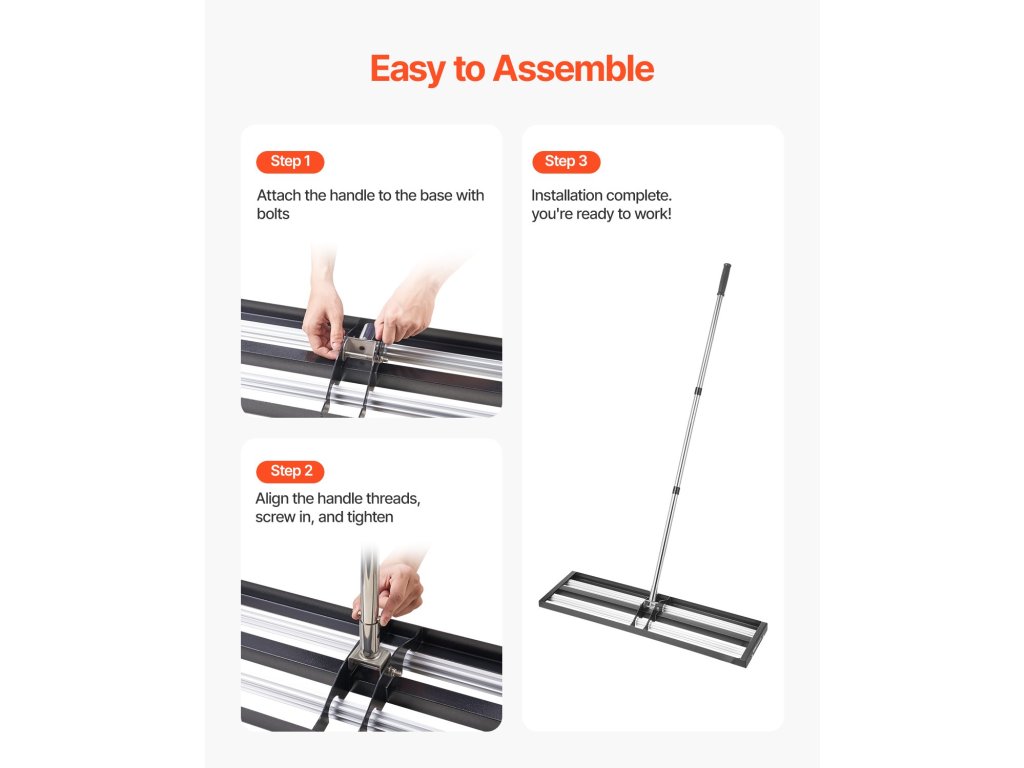 Easy to Assemble

Step 1

Attach the handle to the base with bolts

Step 2

Align the handle threads, screw in, and tighten

Step 3

Installation complete. you're ready to work!