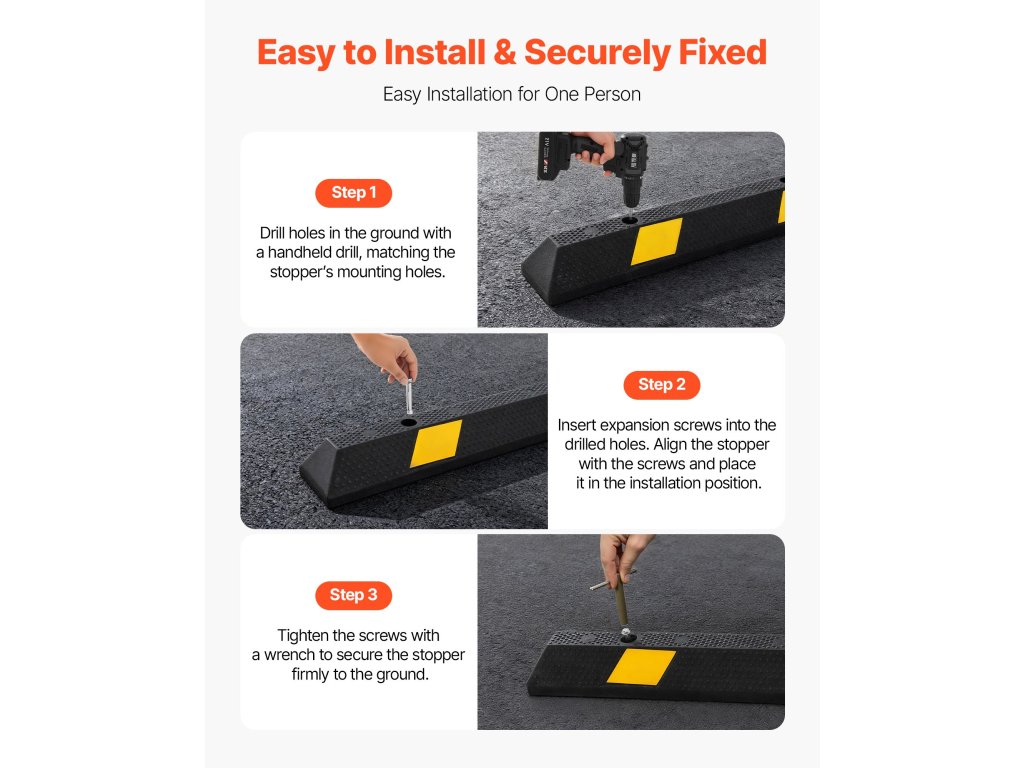 Easy to Install & Securely Fixed

Easy Installation for One Person

Step 1

Drill holes in the ground with a handheld drill, matching the stopper's mounting holes.

Step 2

Insert expansion screws into the drilled holes. Align the stopper with the screws and place it in the installation position.

Step 3

Tighten the screws with a wrench to secure the stopper firmly to the ground.