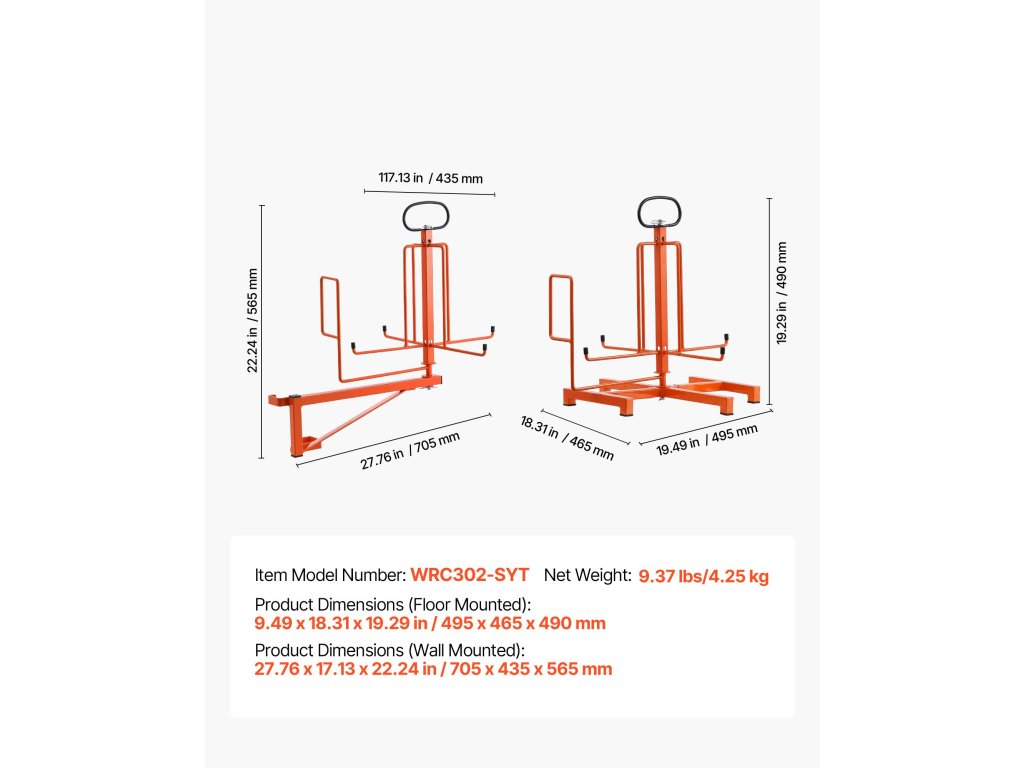 117.13 in / 435 mm

22.24 in / 565 mm

27.76 in / 705 mm

19.29 in / 490 mm

18.31 in / 465 mm

19.49 in / 495 mm

Item Model Number: WRC302-SYT Net Weight: 9.37 lbs/4.25 kg

Product Dimensions (Floor Mounted):
9.49 x 18.31 x 19.29 in / 495 x 465 x 490 mm

Product Dimensions (Wall Mounted):
27.76 x 17.13 x 22.24 in / 705 x 435 x 565 mm