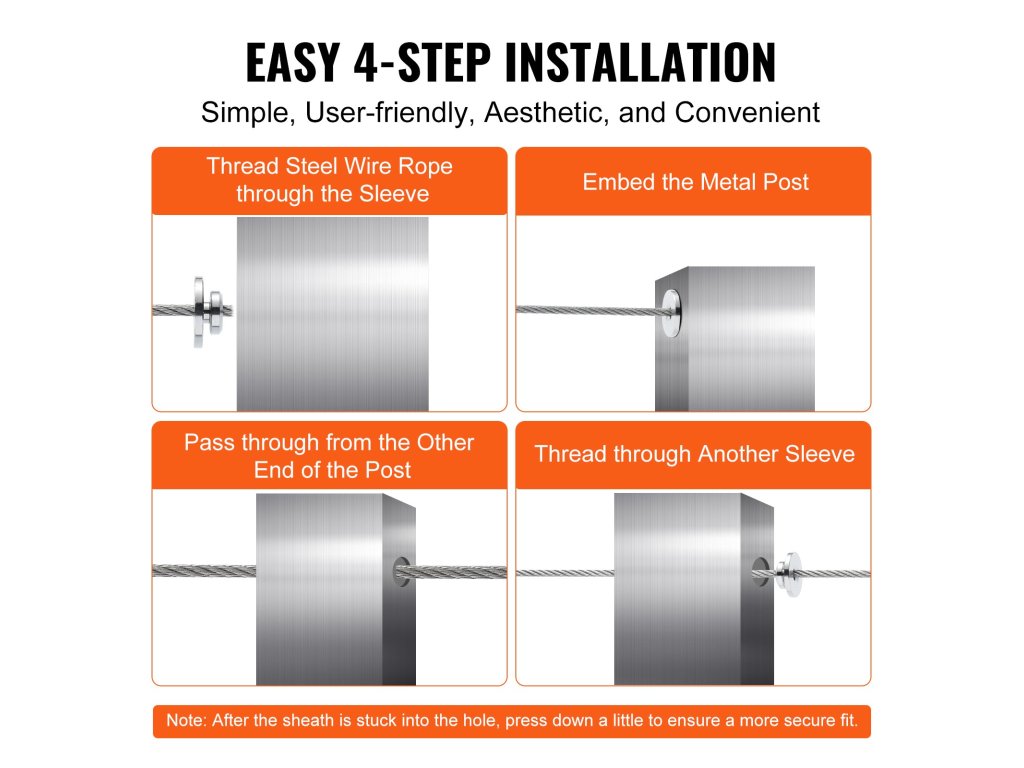 EASY 4-STEP INSTALLATION

Simple, User-friendly, Aesthetic, and Convenient

Thread Steel Wire Rope through the Sleeve

Embed the Metal Post

Pass through from the Other End of the Post

Thread through Another Sleeve

Note: After the sheath is stuck into the hole, press down a little to ensure a more secure fit.