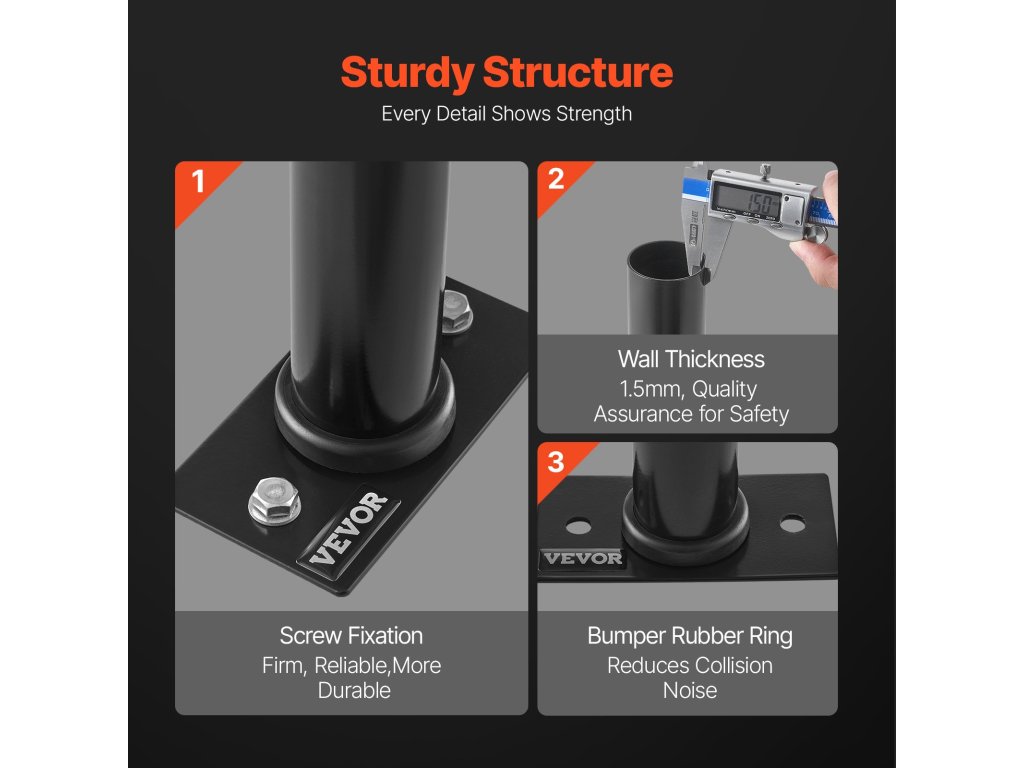 Sturdy Structure
Every Detail Shows Strength

1

VEVOR

Screw Fixation
Firm, Reliable,More Durable

2

1.50

Wall Thickness
1.5mm, Quality Assurance for Safety

3

VEVOR

Bumper Rubber Ring
Reduces Collision Noise