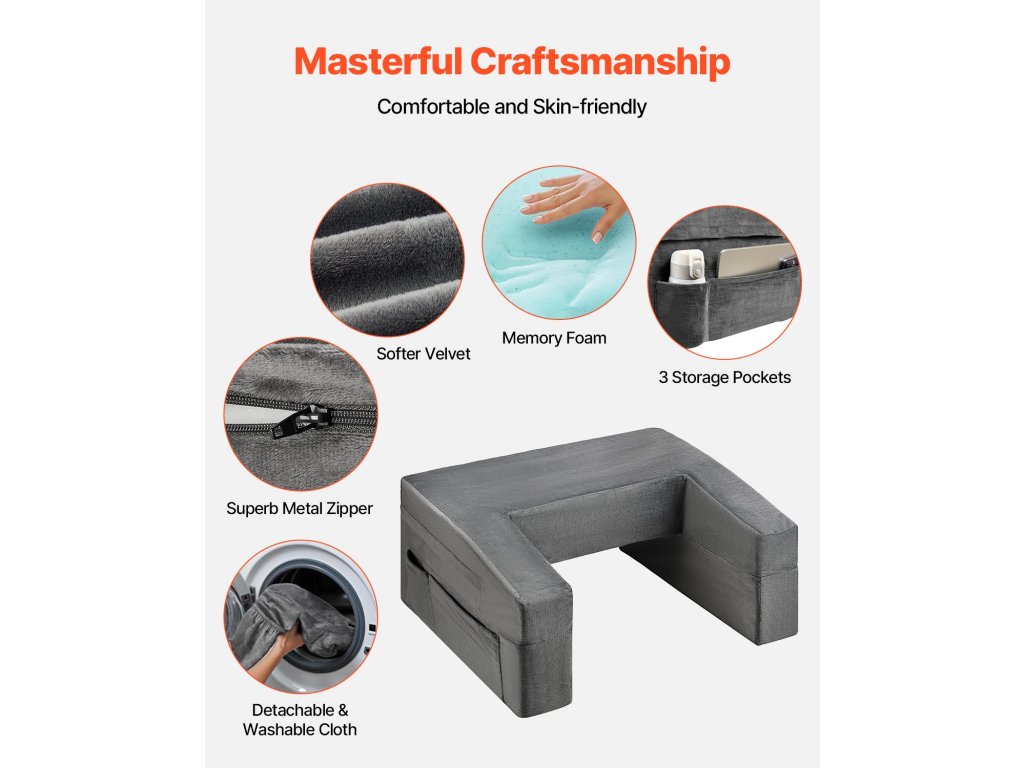 Masterful Craftsmanship

Comfortable and Skin-friendly

Softer Velvet

Memory Foam

3 Storage Pockets

Superb Metal Zipper

Detachable & Washable Cloth