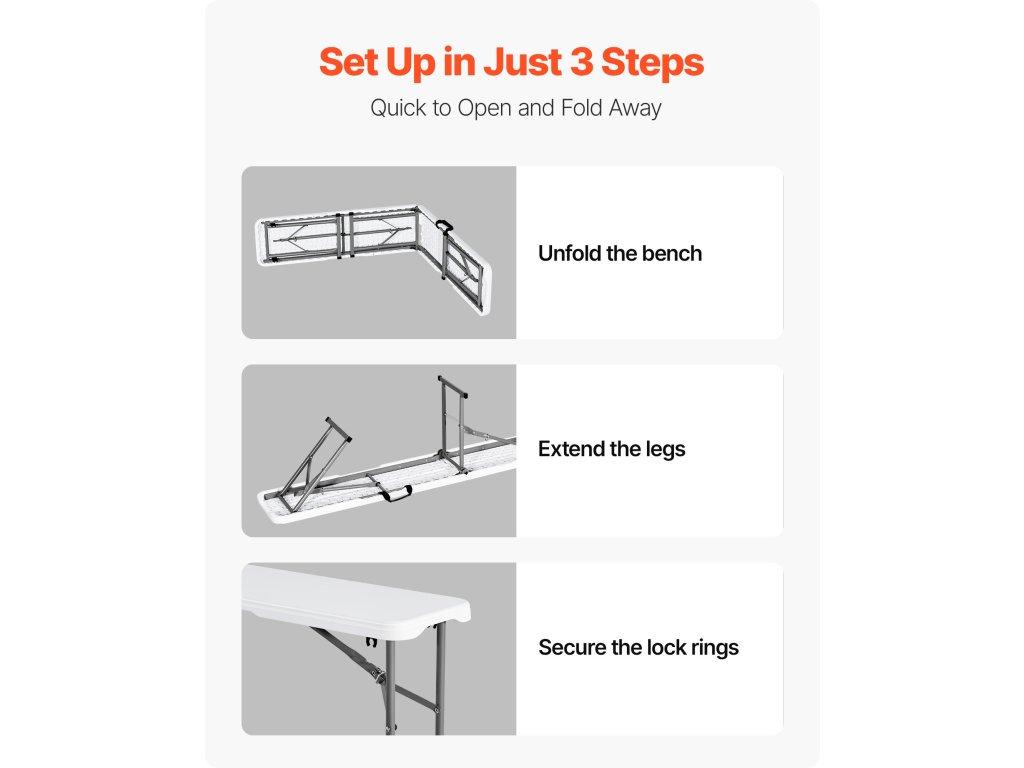 Set Up in Just 3 Steps

Quick to Open and Fold Away

Unfold the bench

Extend the legs

Secure the lock rings