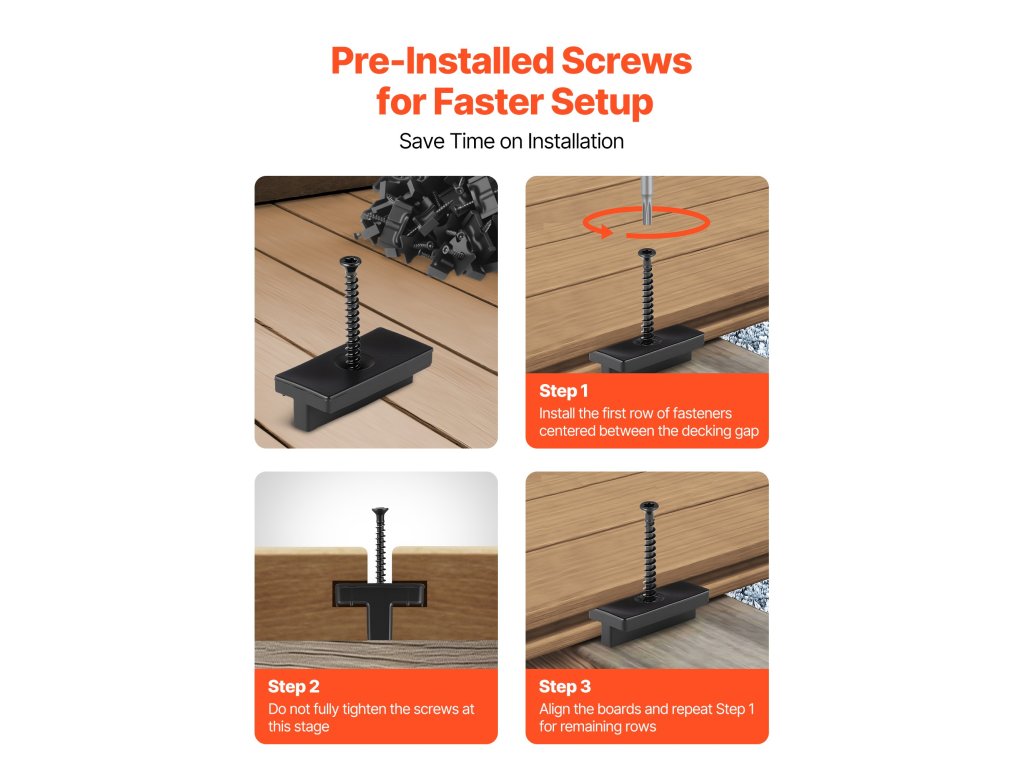 Pre-Installed Screws for Faster Setup

Save Time on Installation

Step 1
Install the first row of fasteners centered between the decking gap

Step 2
Do not fully tighten the screws at this stage

Step 3
Align the boards and repeat Step 1 for remaining rows