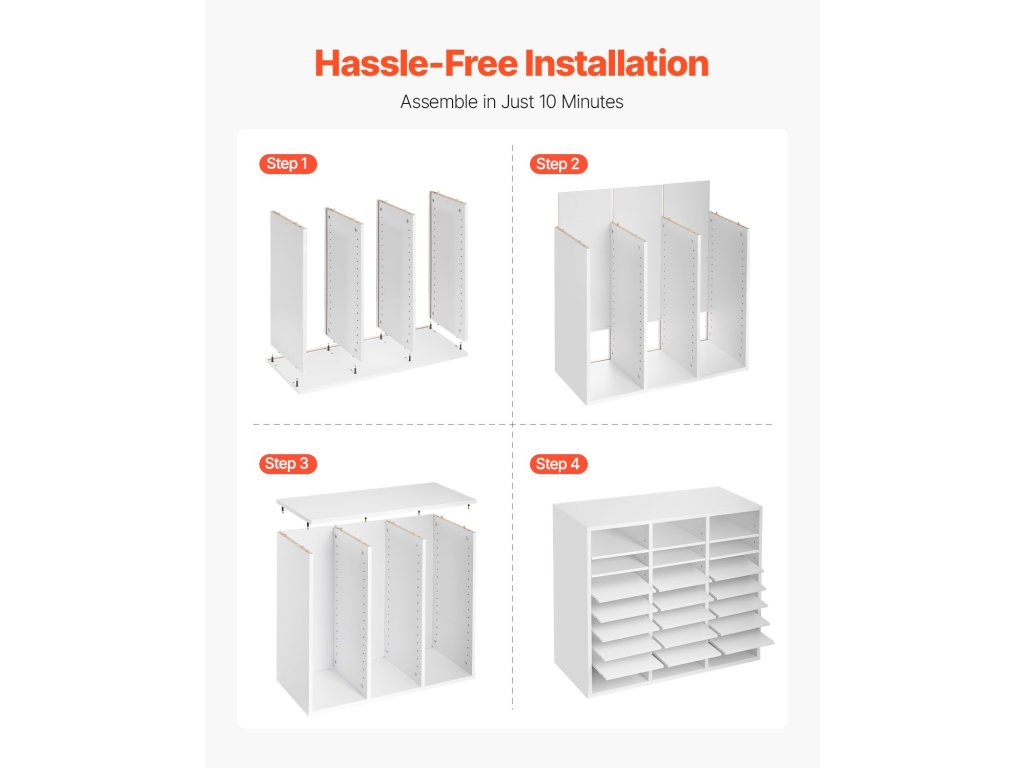 Hassle-Free Installation

Assemble in Just 10 Minutes

Step 1

Step 2

Step 3

Step 4