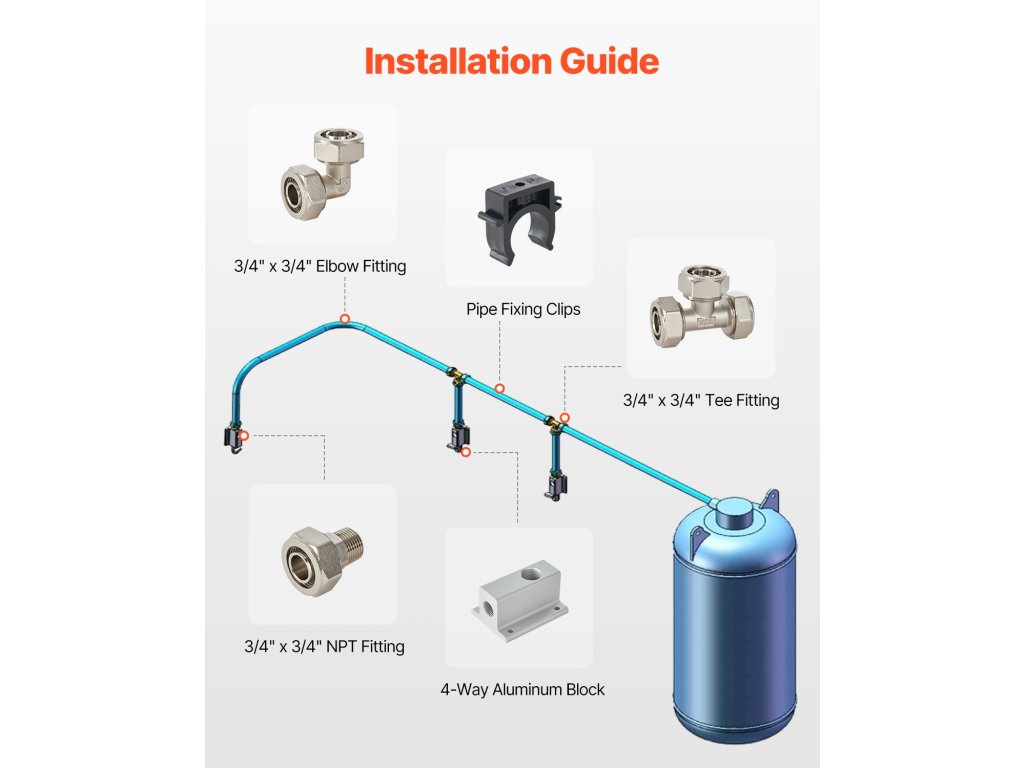 Installation Guide

3/4" x 3/4" Elbow Fitting

Pipe Fixing Clips

3/4" x 3/4" Tee Fitting

3/4" x 3/4" NPT Fitting

4-Way Aluminum Block