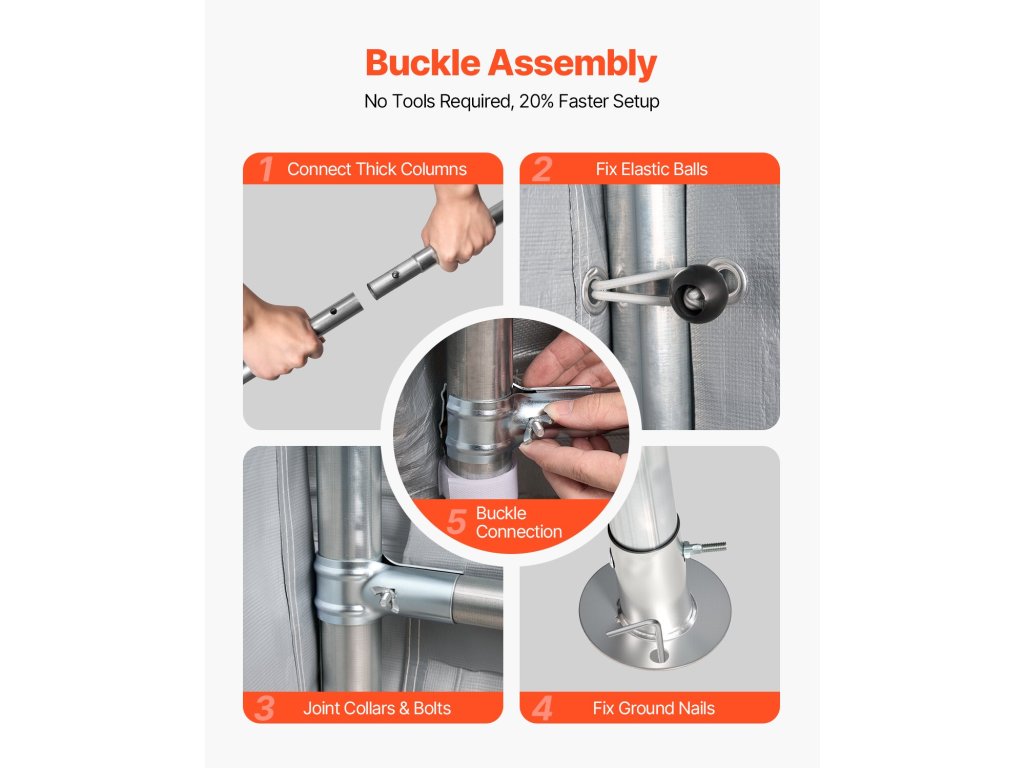 Buckle Assembly
No Tools Required, 20% Faster Setup

1 Connect Thick Columns

2 Fix Elastic Balls

5 Buckle Connection

3 Joint Collars & Bolts

4 Fix Ground Nails