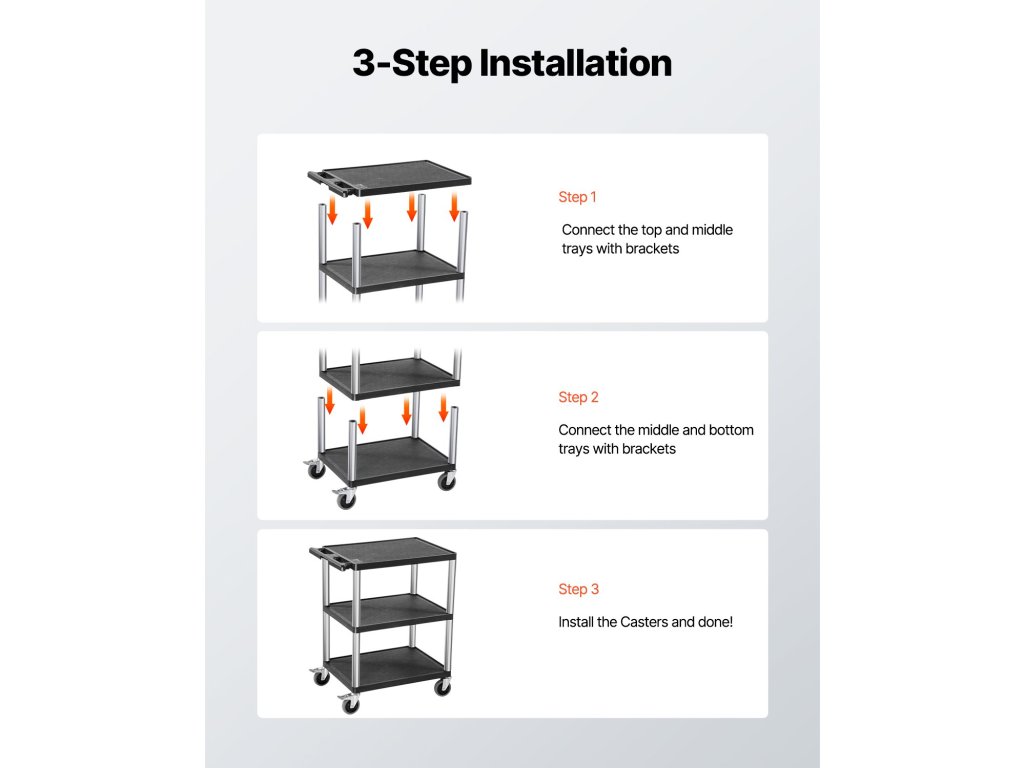 3-Step Installation

Step 1

Connect the top and middle trays with brackets

Step 2

Connect the middle and bottom trays with brackets

Step 3

Install the Casters and done!