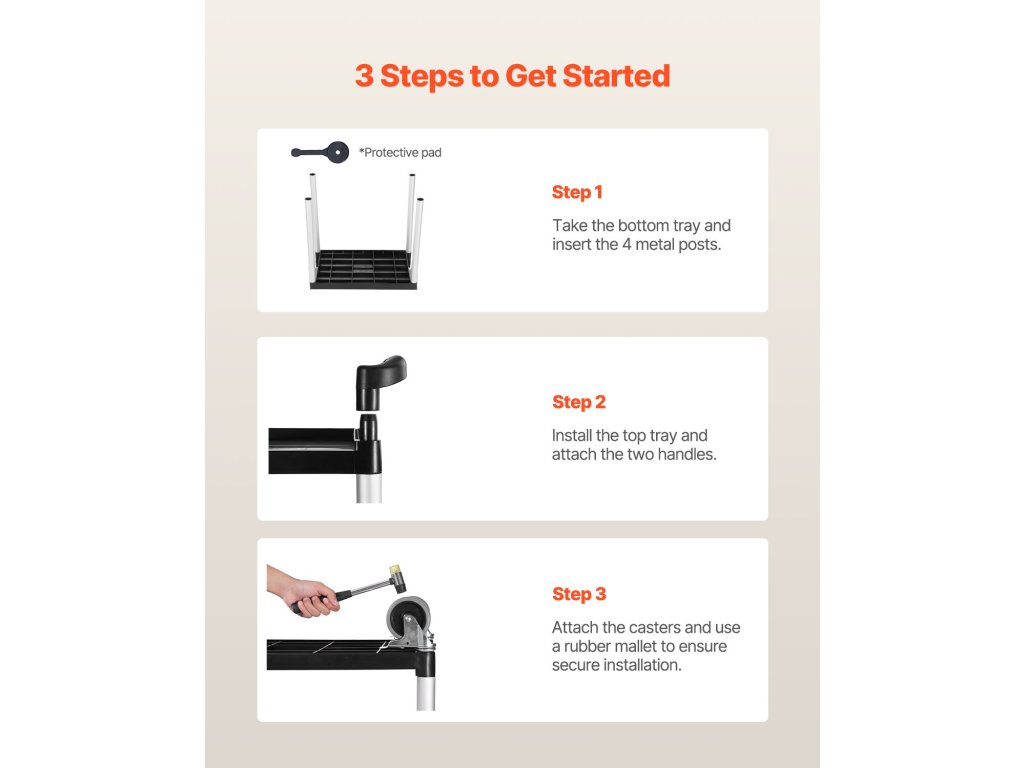 3 Steps to Get Started

*Protective pad

Step 1

Take the bottom tray and insert the 4 metal posts.

Step 2

Install the top tray and attach the two handles.

Step 3

Attach the casters and use a rubber mallet to ensure secure installation.