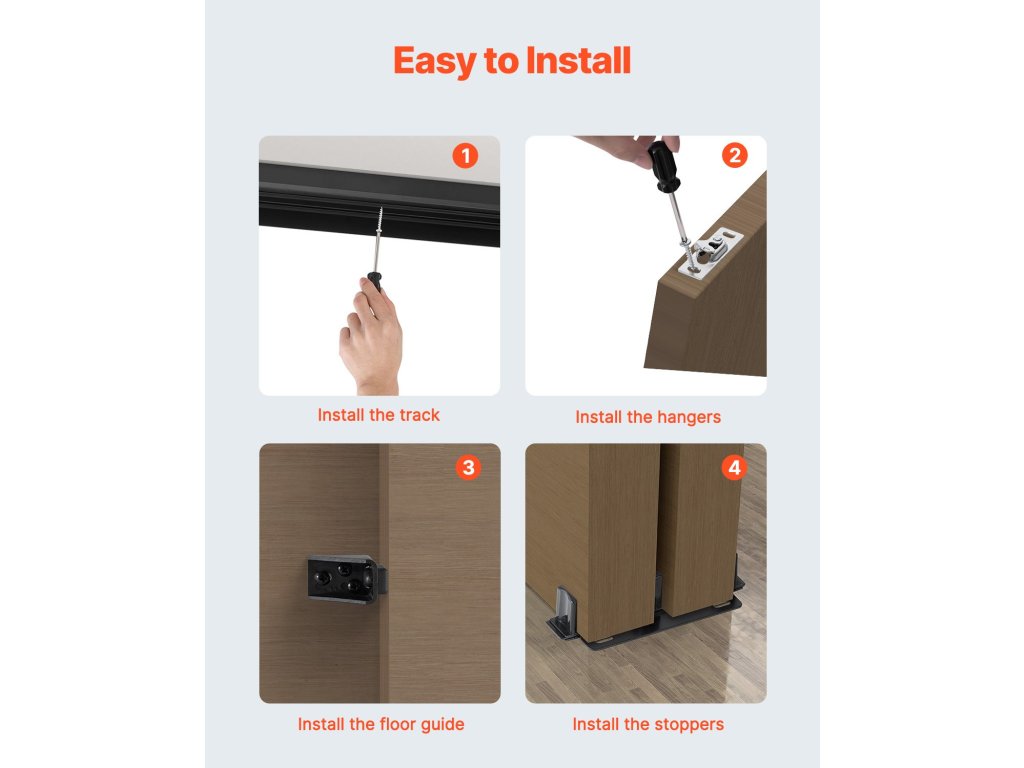 Easy to Install

1

Install the track

2

Install the hangers

3

Install the floor guide

4

Install the stoppers