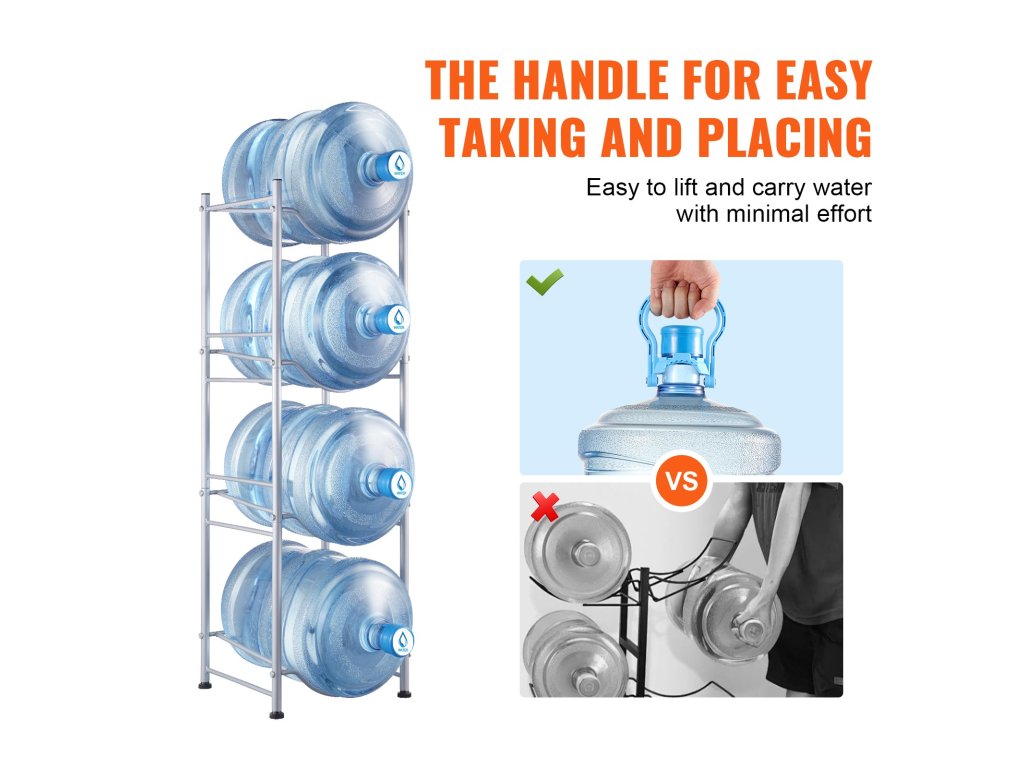 THE HANDLE FOR EASY TAKING AND PLACING

Easy to lift and carry water with minimal effort

VS