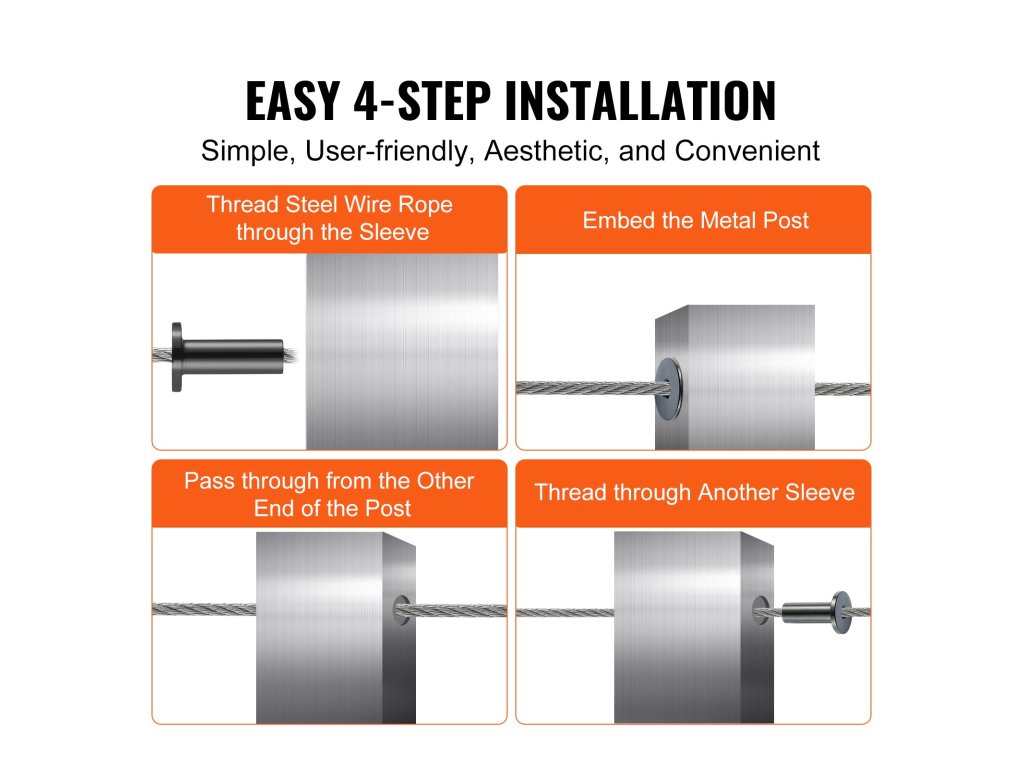 EASY 4-STEP INSTALLATION
Simple, User-friendly, Aesthetic, and Convenient

Thread Steel Wire Rope through the Sleeve

Embed the Metal Post

Pass through from the Other End of the Post

Thread through Another Sleeve